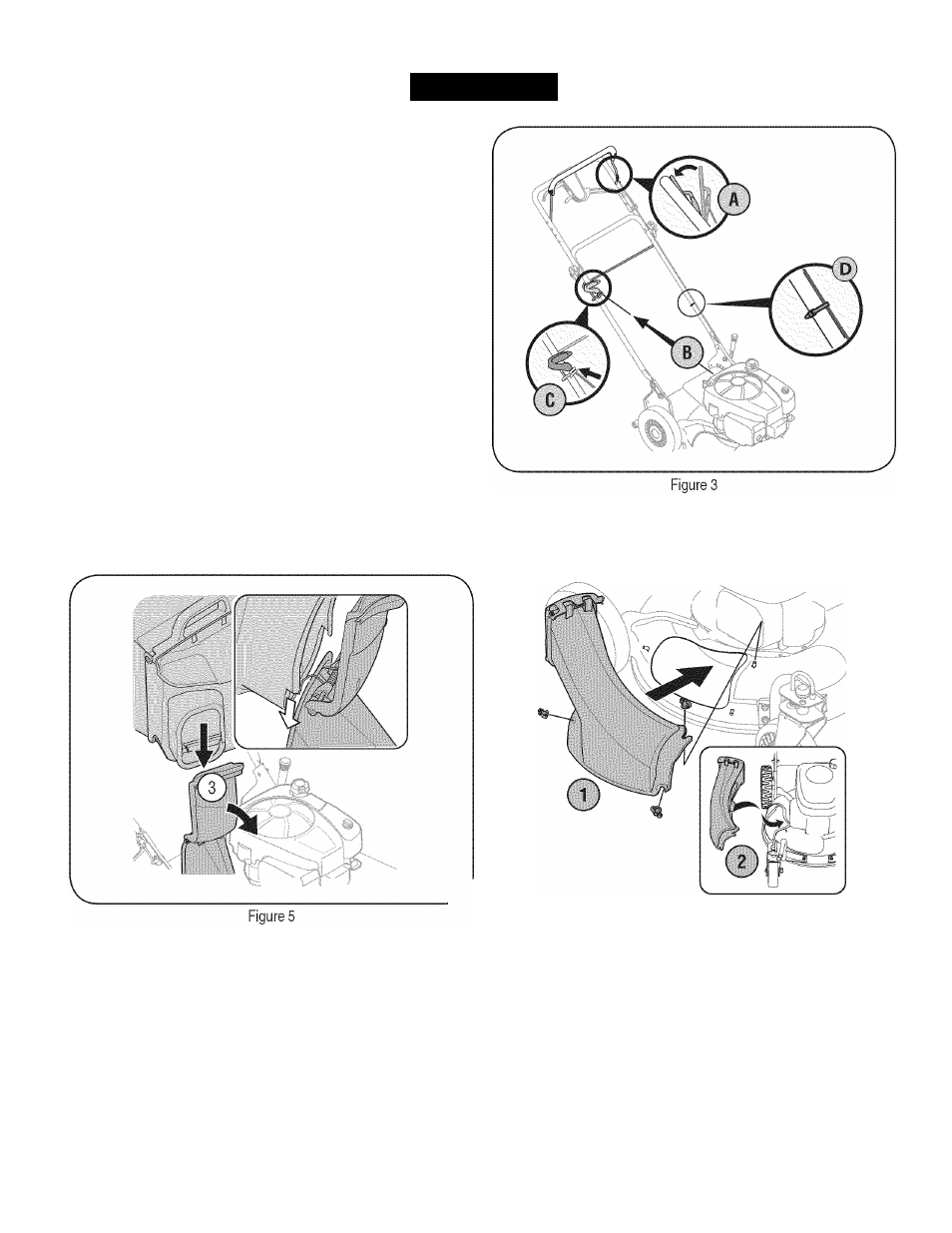 A

D

B

C

Figure 3

3

Figure 5

1

2