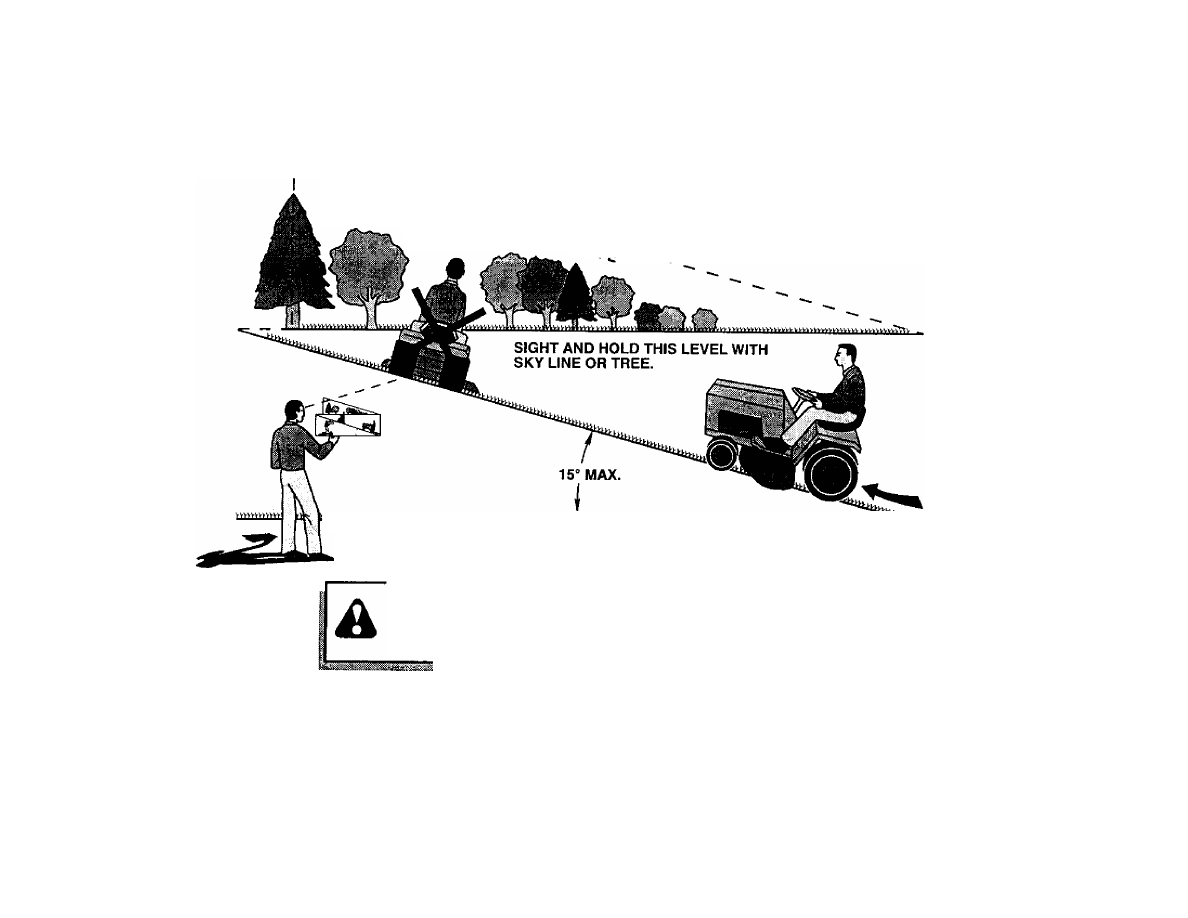 SIGHT AND HOLD THIS LEVEL WITH SKY LINE OR TREE.

15° MAX.