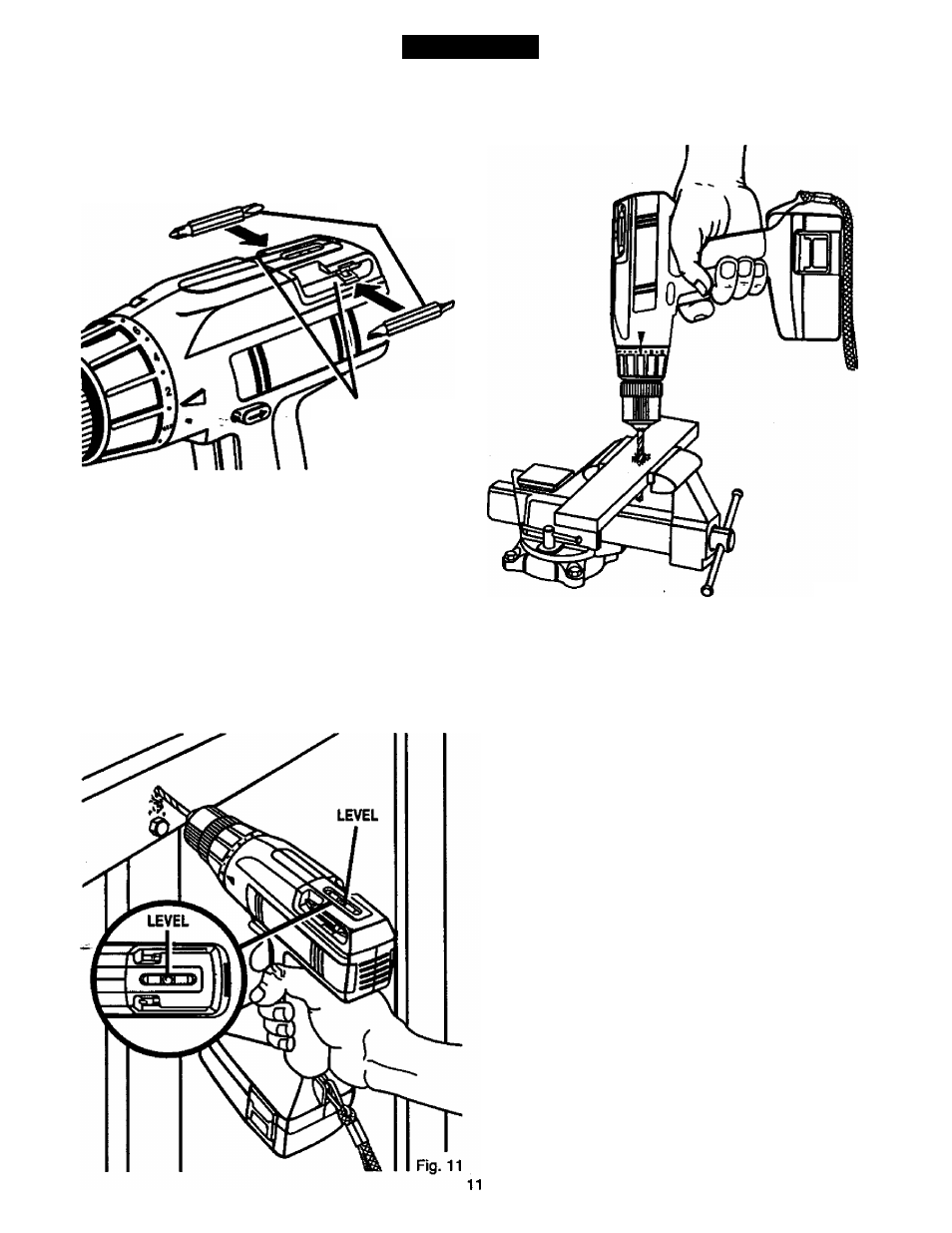 LEVEL

LEVEL

Fig. 11

11