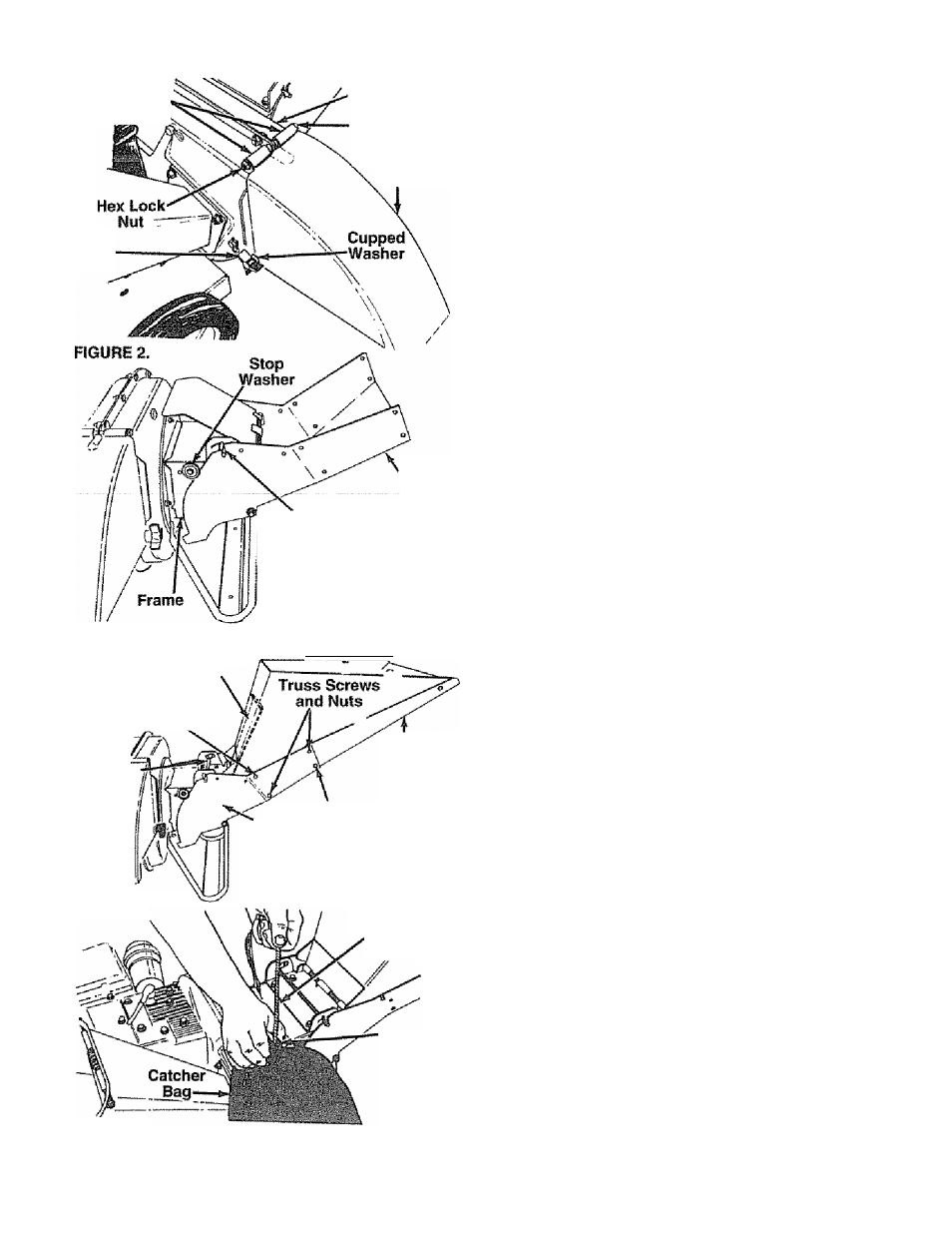 Hex Lock Nut

Cupped Washer

FIGURE 2.

Stop Washer

Frame

Truss Screws and Nuts

Catcher Bag