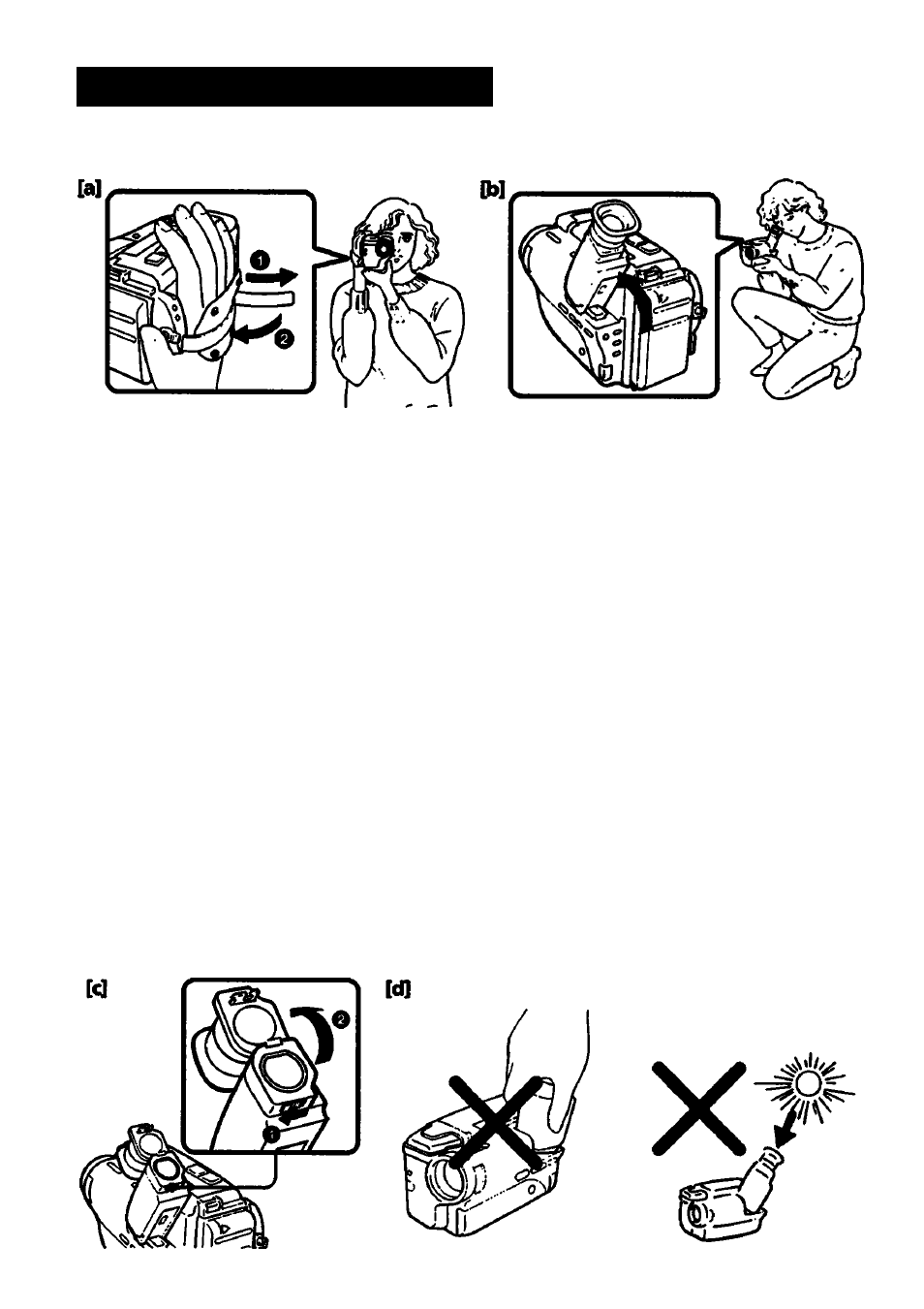 [a]

[b]

[c]

[d]