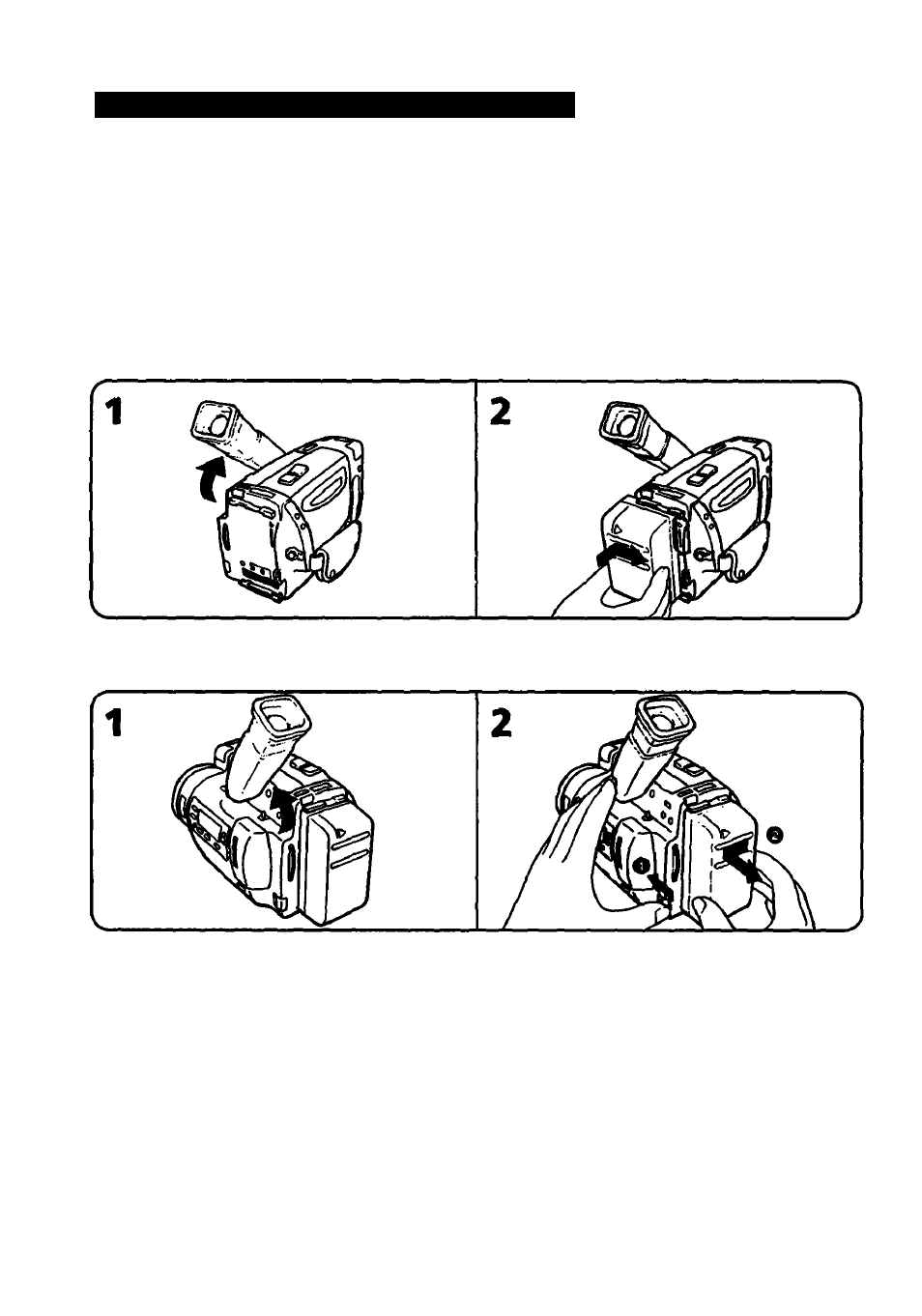 1

2

1

2

❶

❷