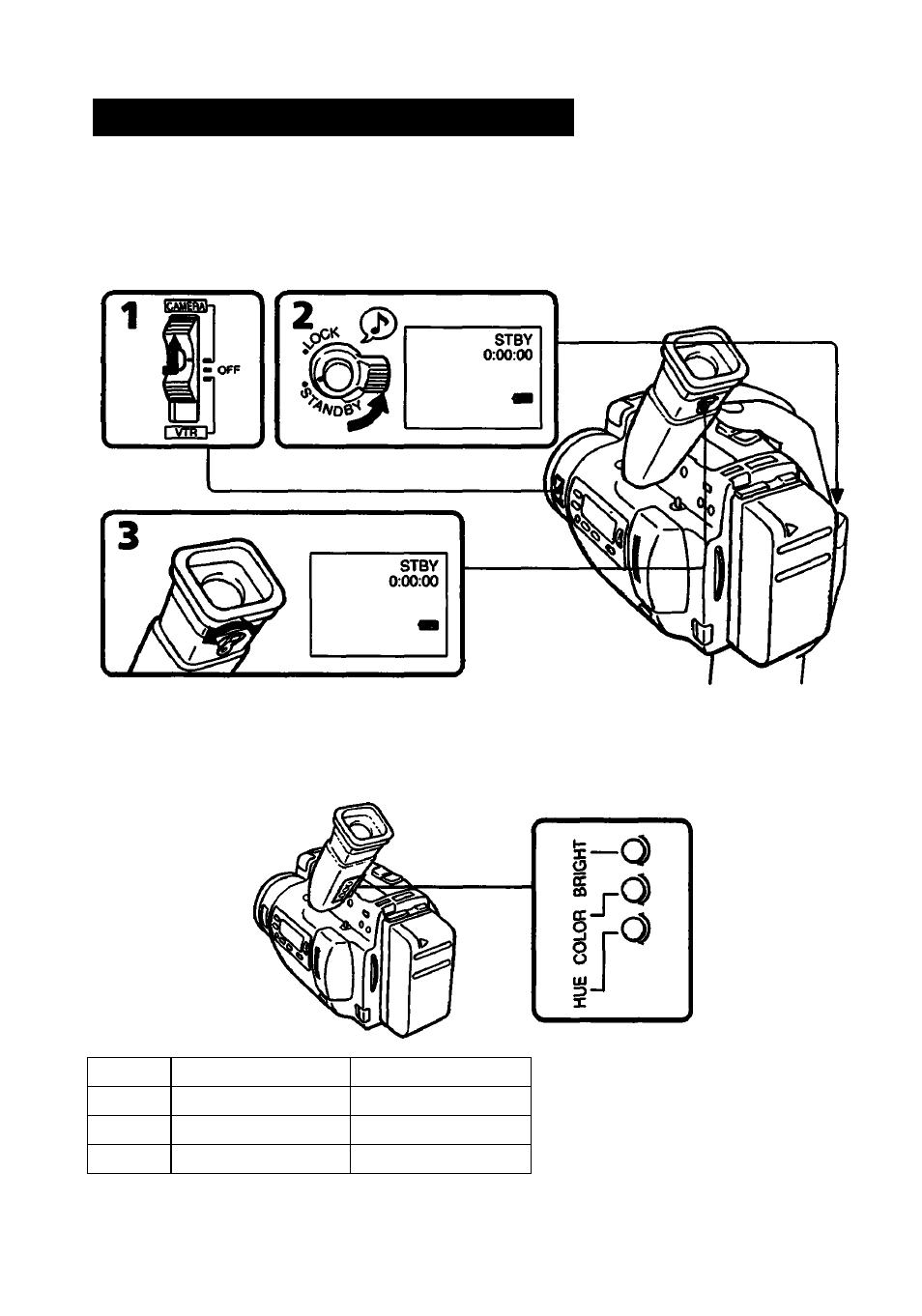 1

CAMERA

OFF

VTR

2

LOCK

STANDBY

STBY
0:00:00

3

STBY
0:00:00

BRIGHT

COLOR

HUE