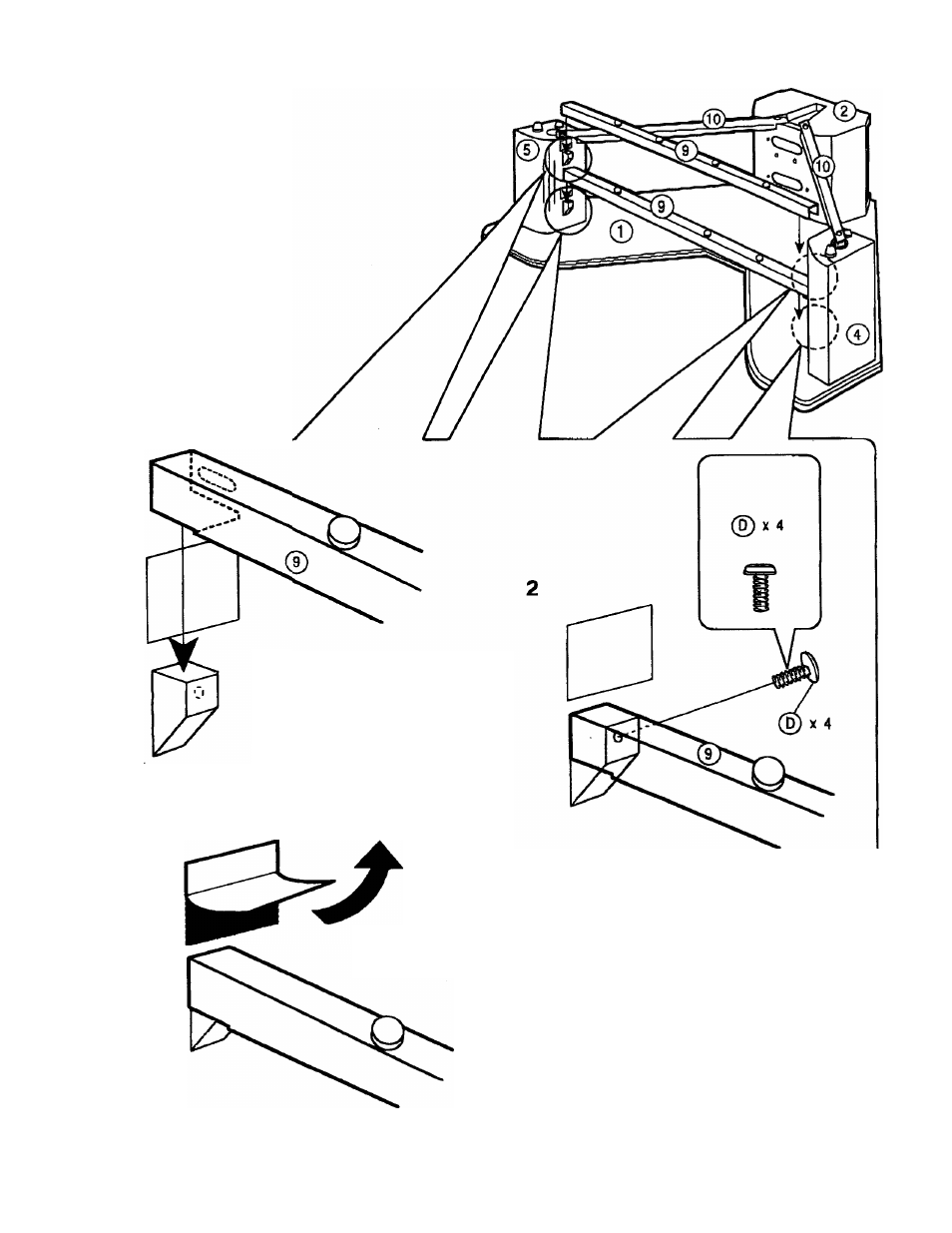 ⑩
②
⑤
⑨
⑩
⑨
①
④
⑨
Ⓓ x 4
2
Ⓓ x 4
⑨