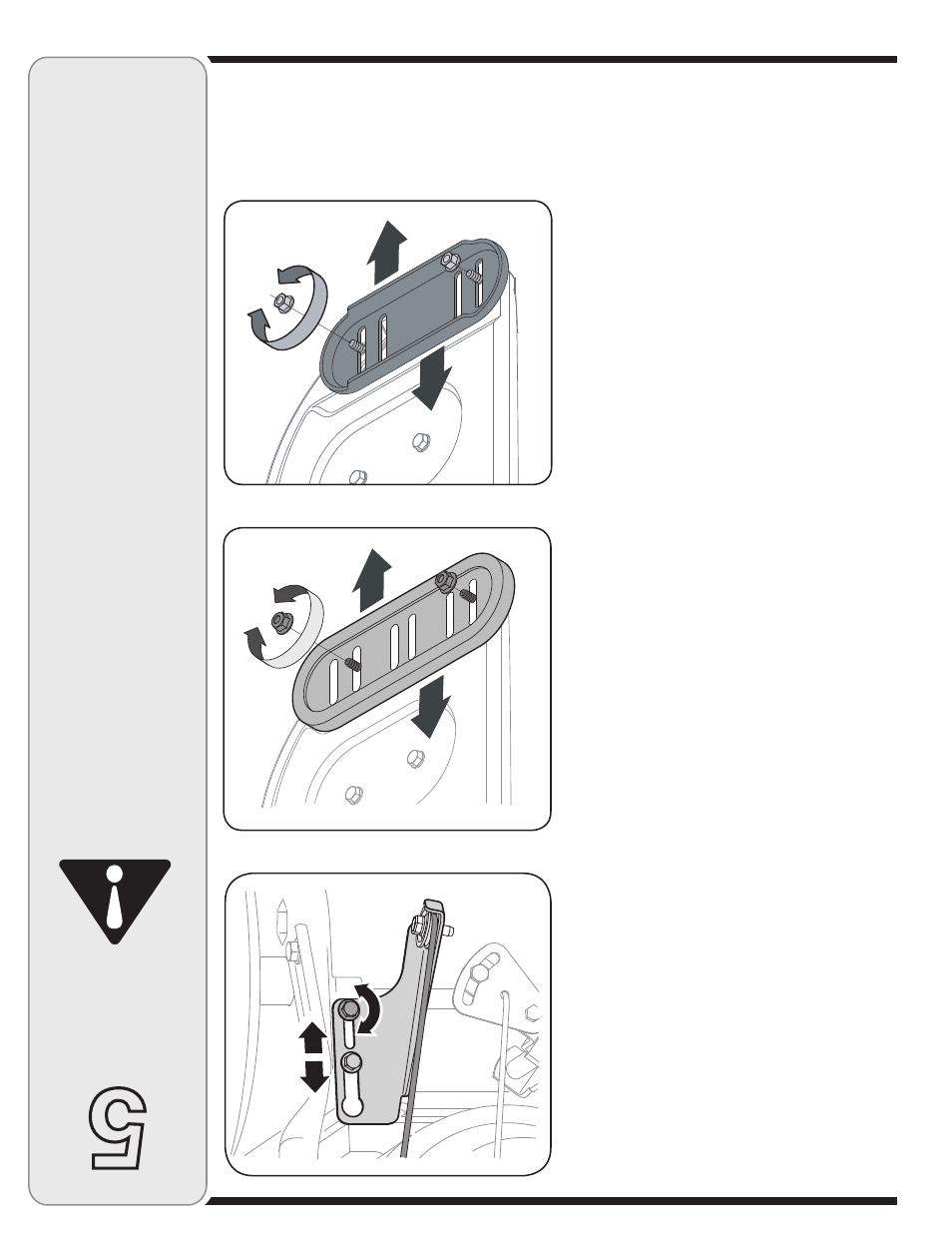 5