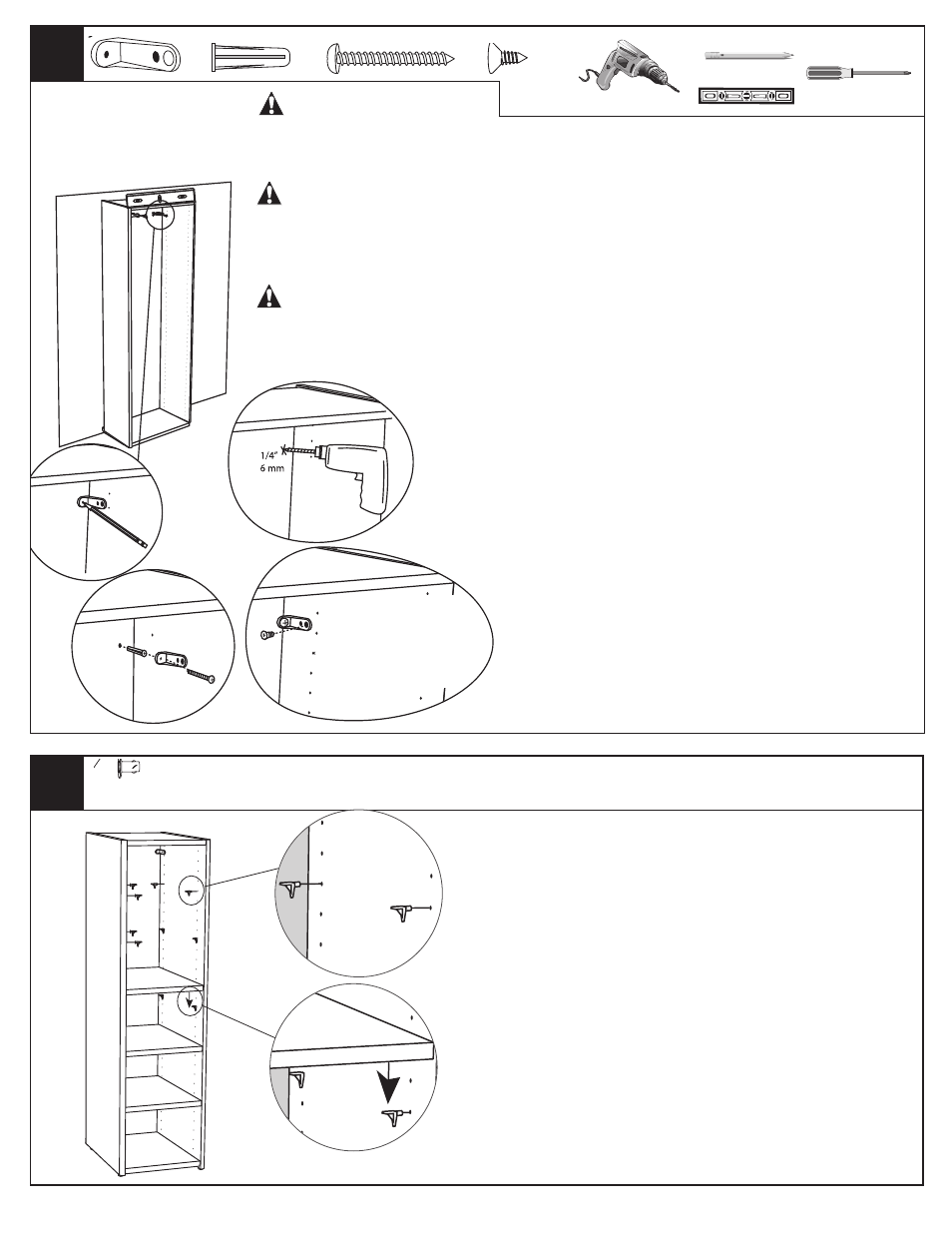 1/4"
6 mm