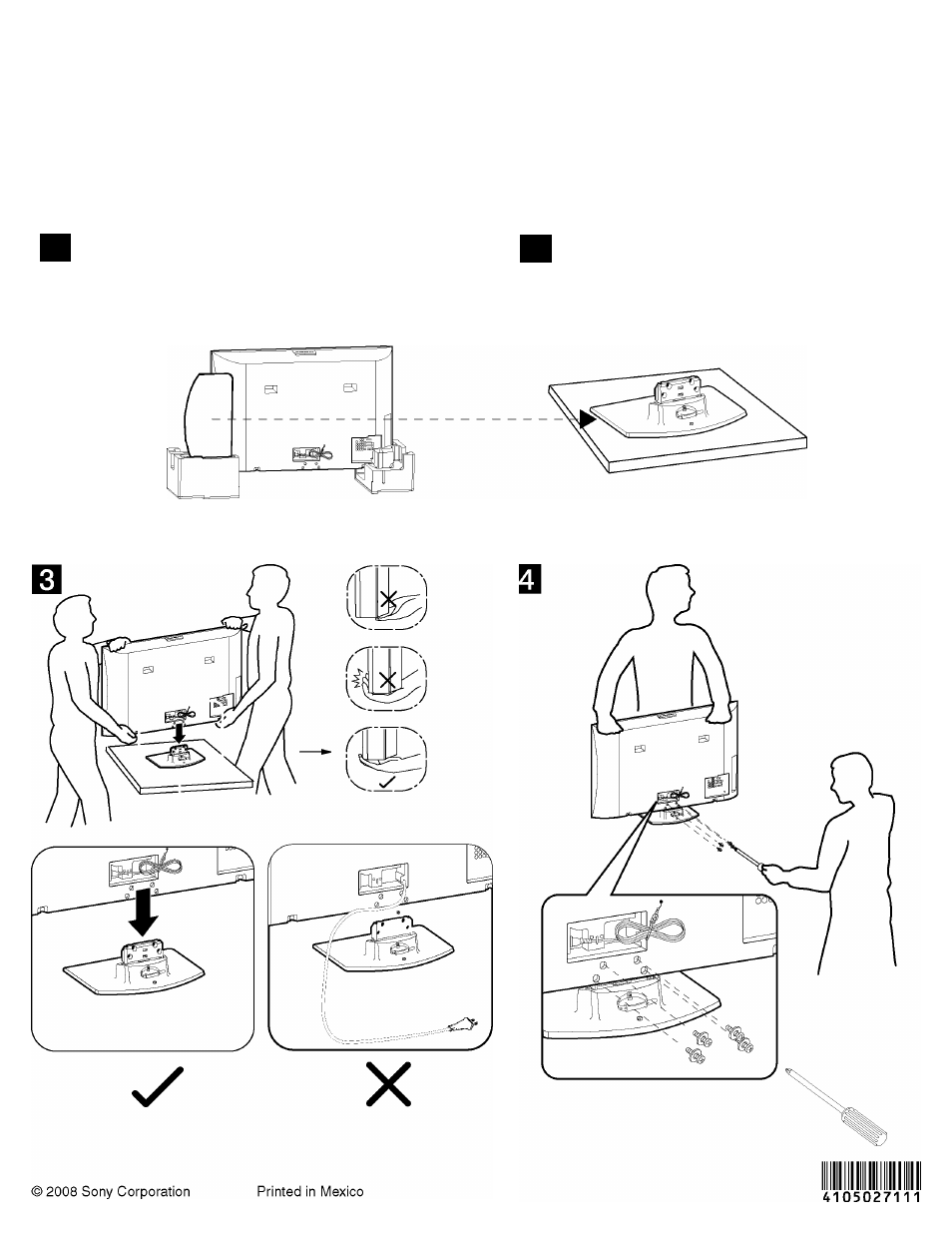 3

4

© 2008 Sony Corporation

Printed in Mexico

4105027111