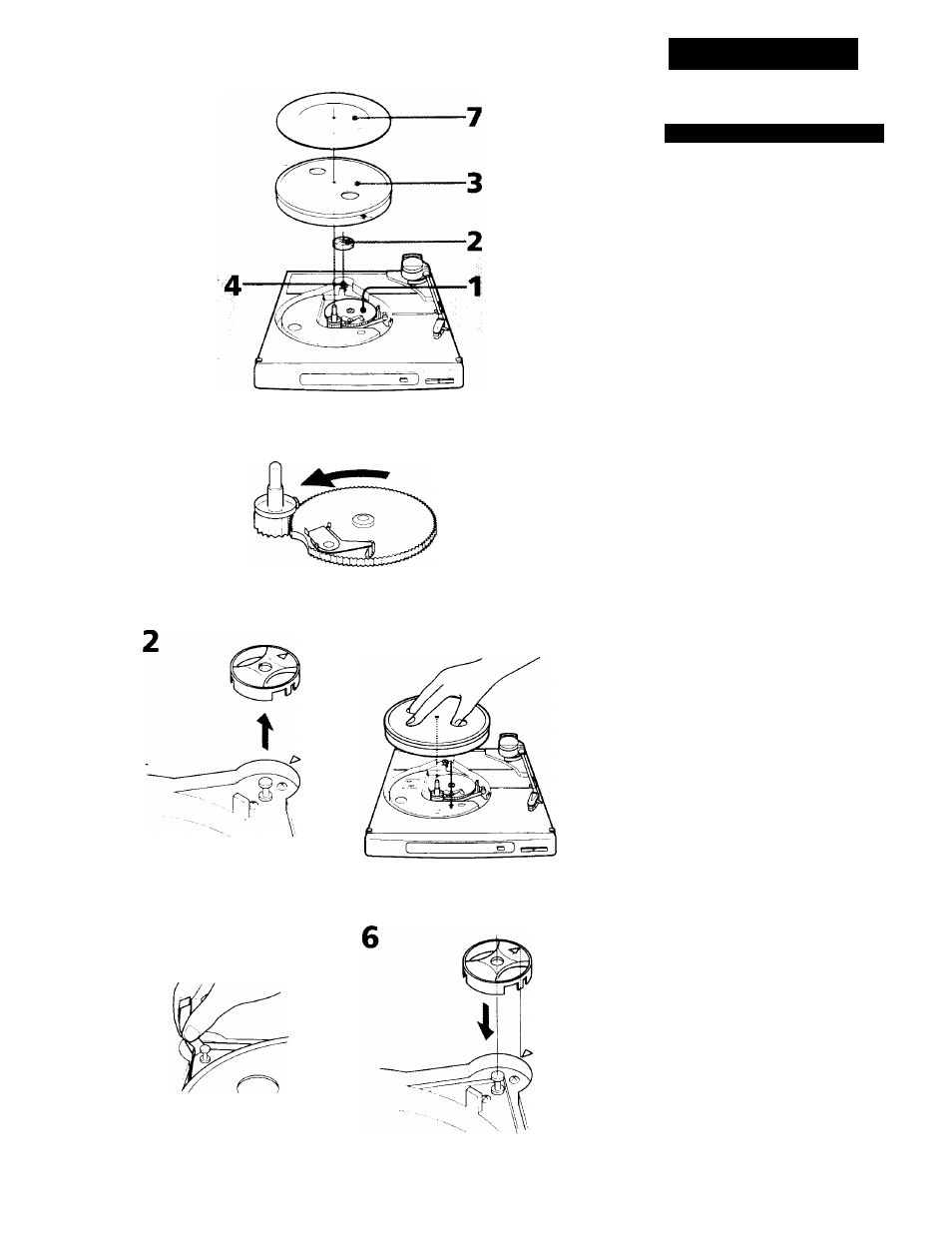 7

3

2

4

1

2

6