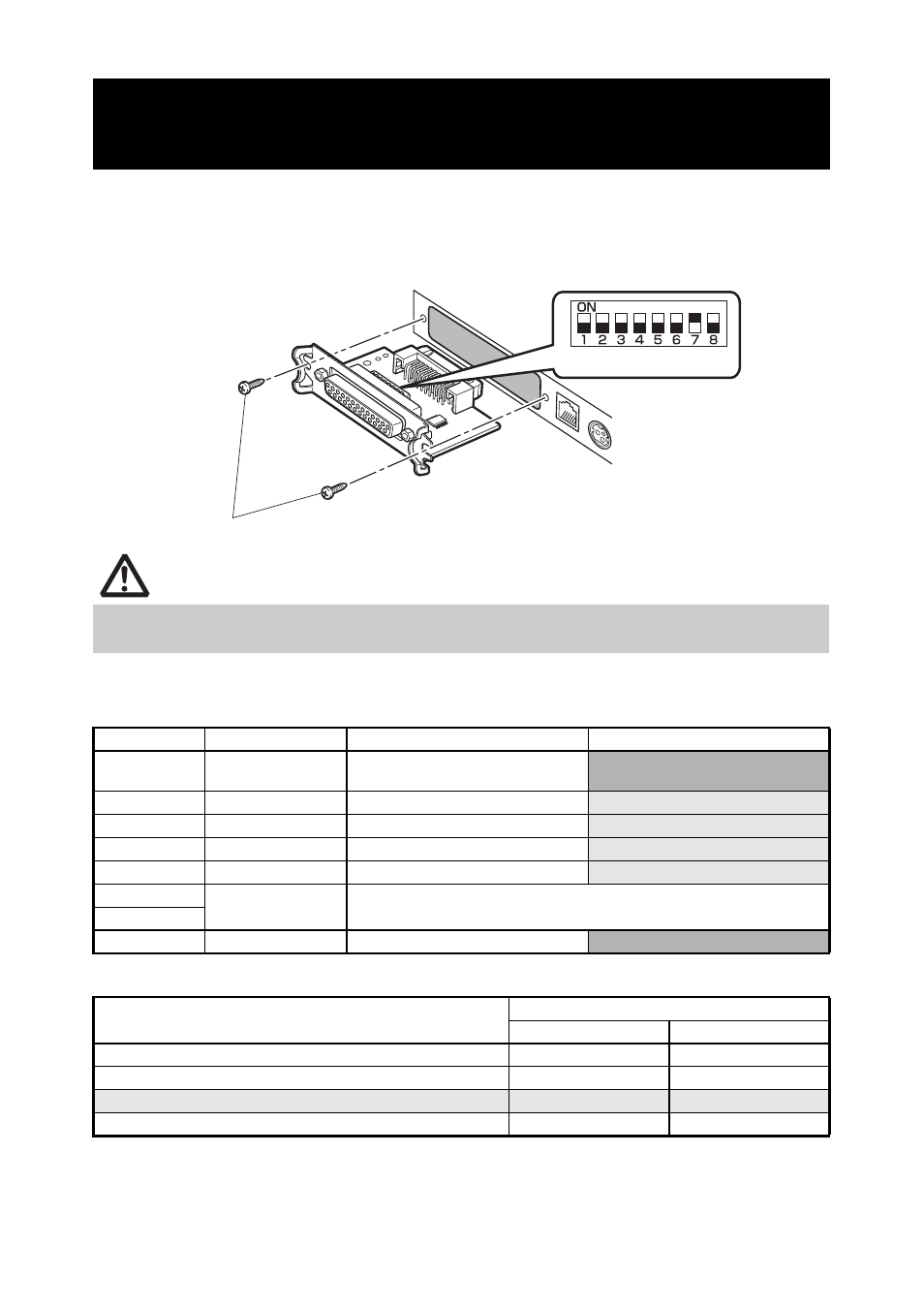 ON
1 2 3 4 5 6 7 8