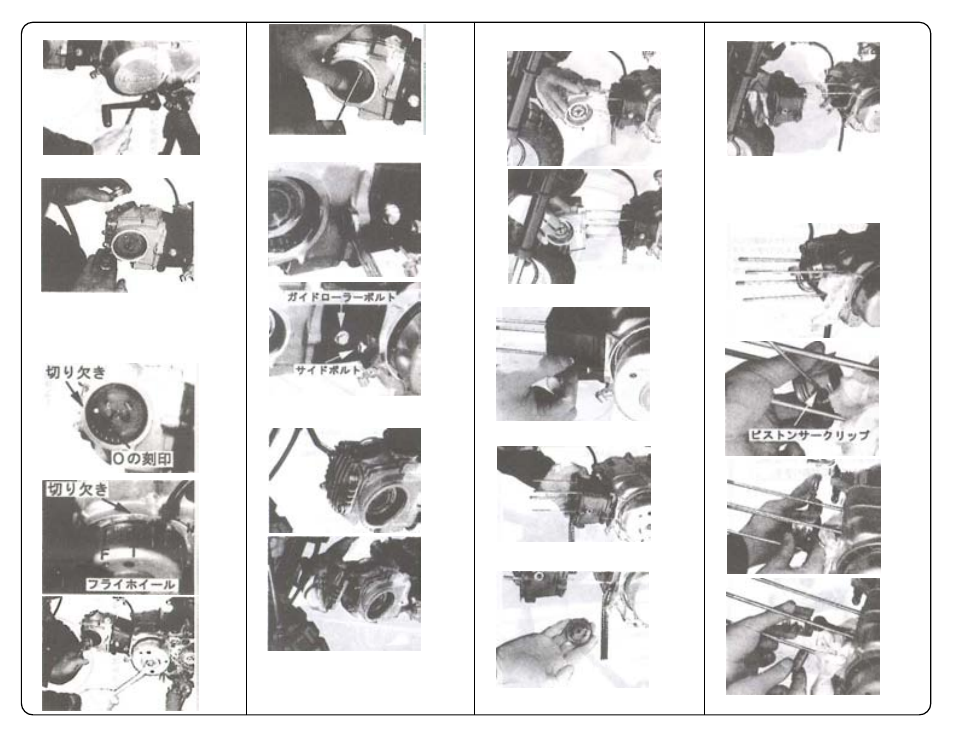 切り欠き
Oの刻印
切り欠き
F
フライホイール
ガイドローラーボルト
サイドボルト
ピストンサークリップ