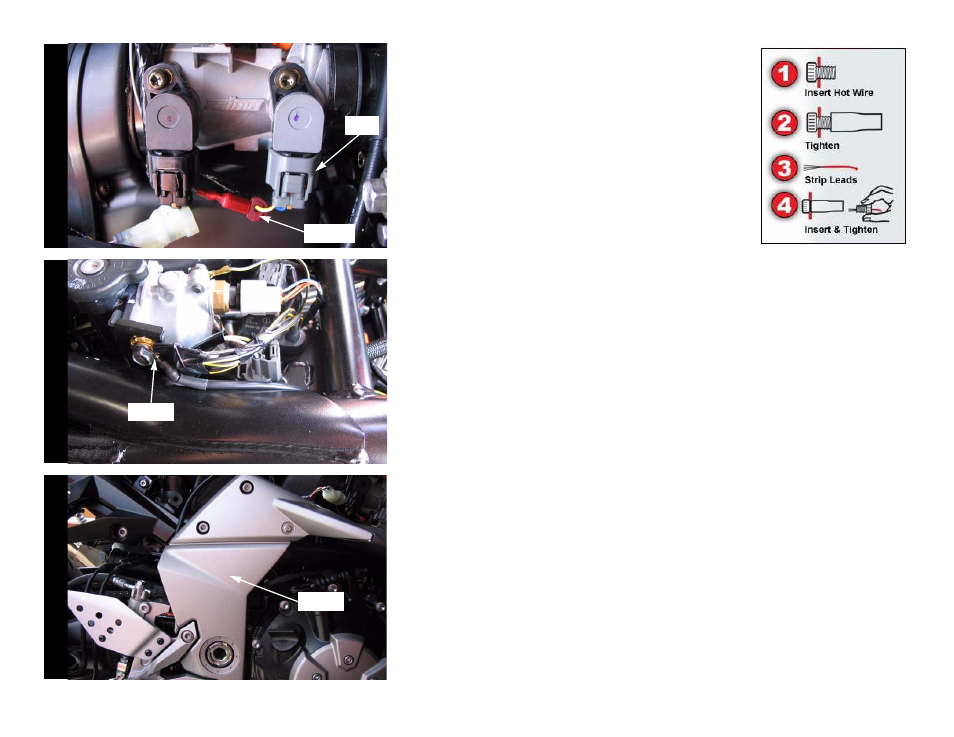 1 Insert Hot Wire
2 Tighten
3 Strip Leads
4 Insert & Tighten