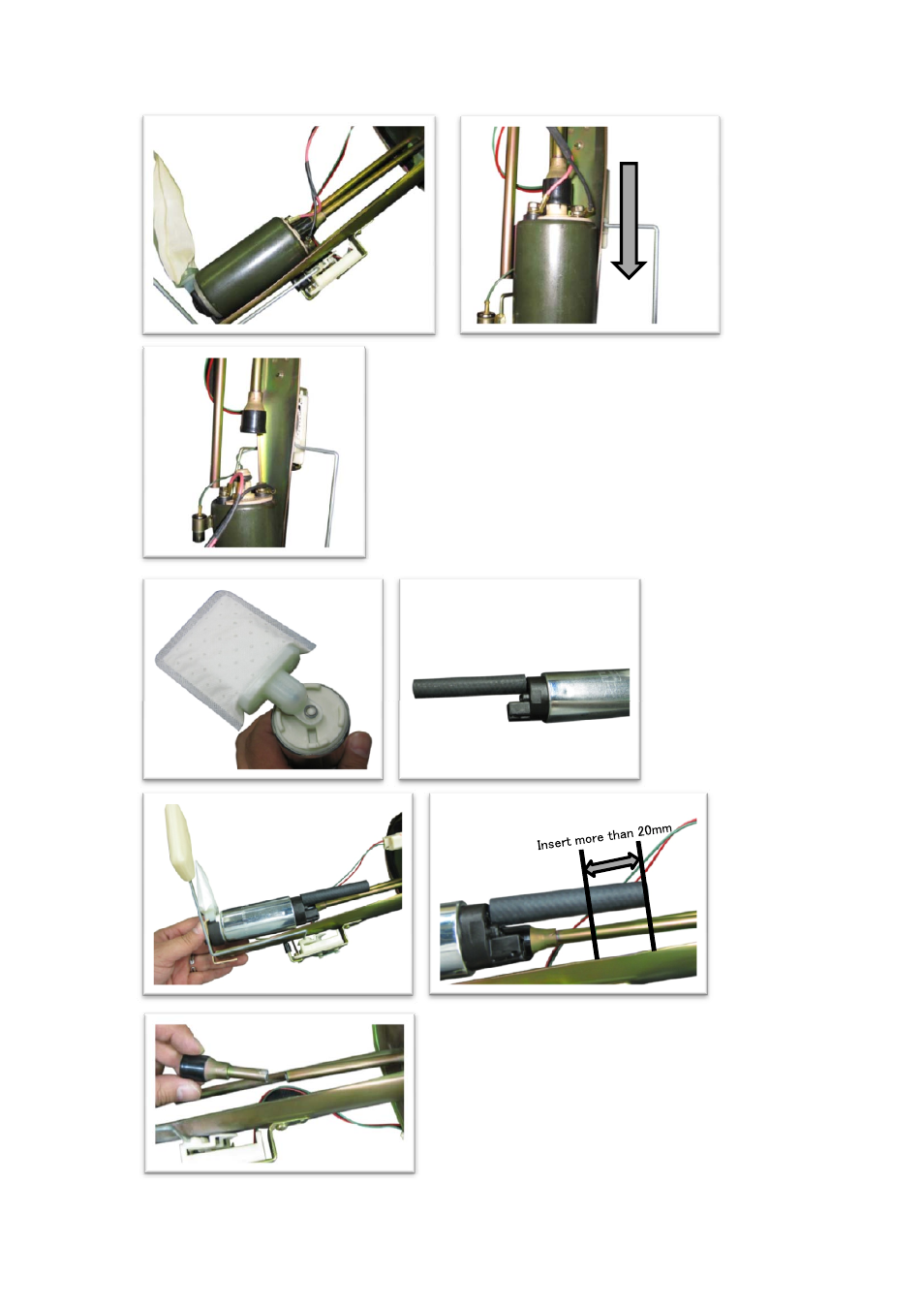 Insert more than 20mm