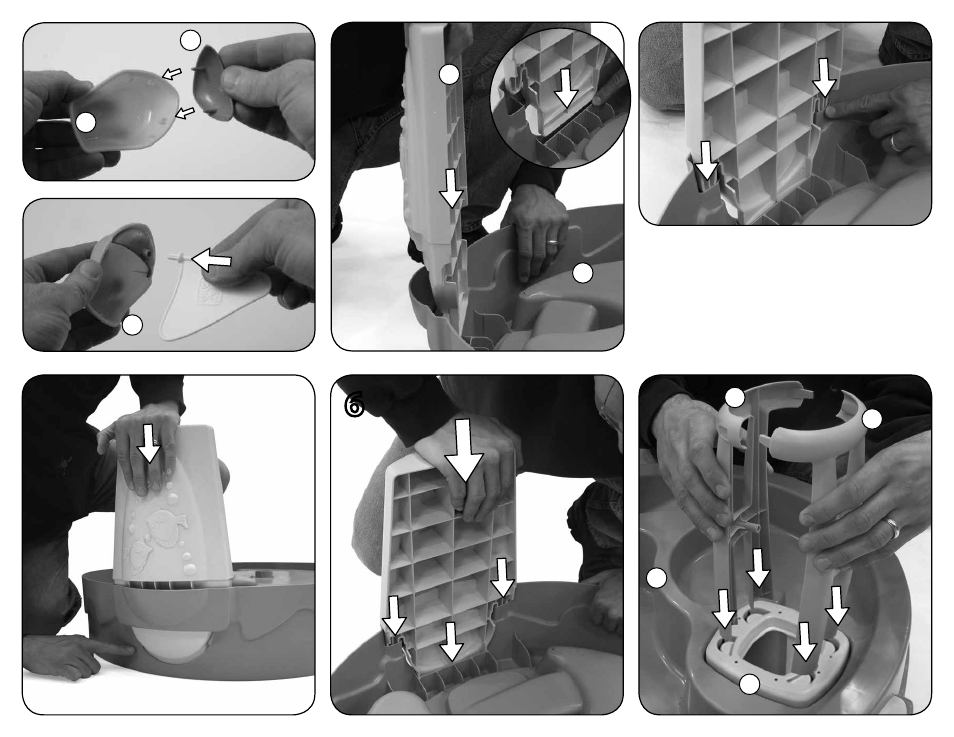 6