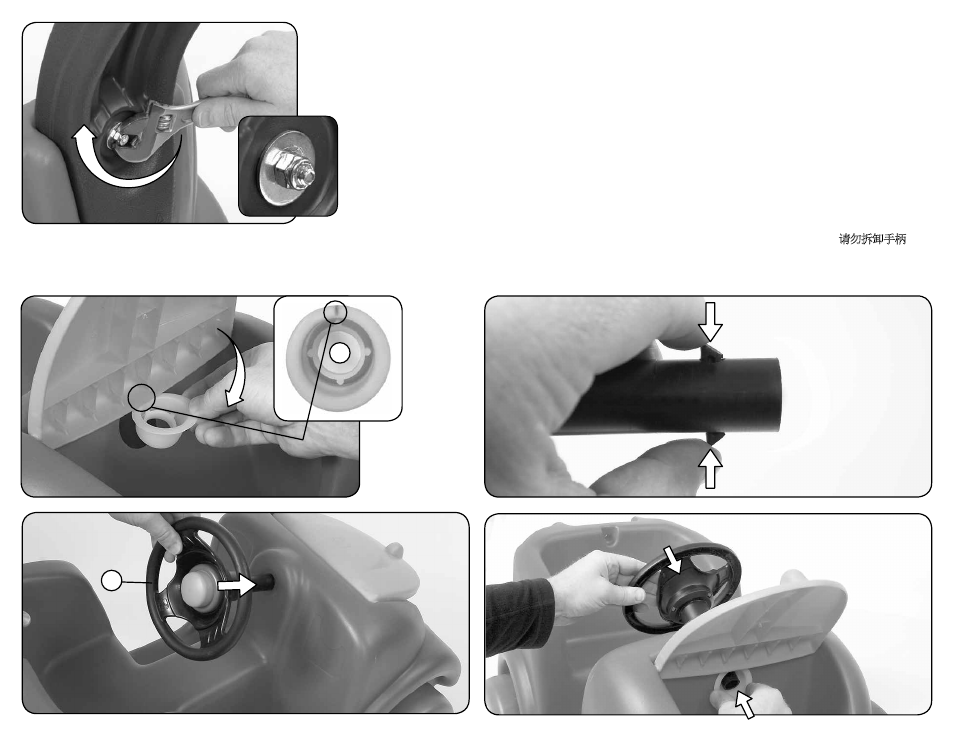 请勿拆卸手柄