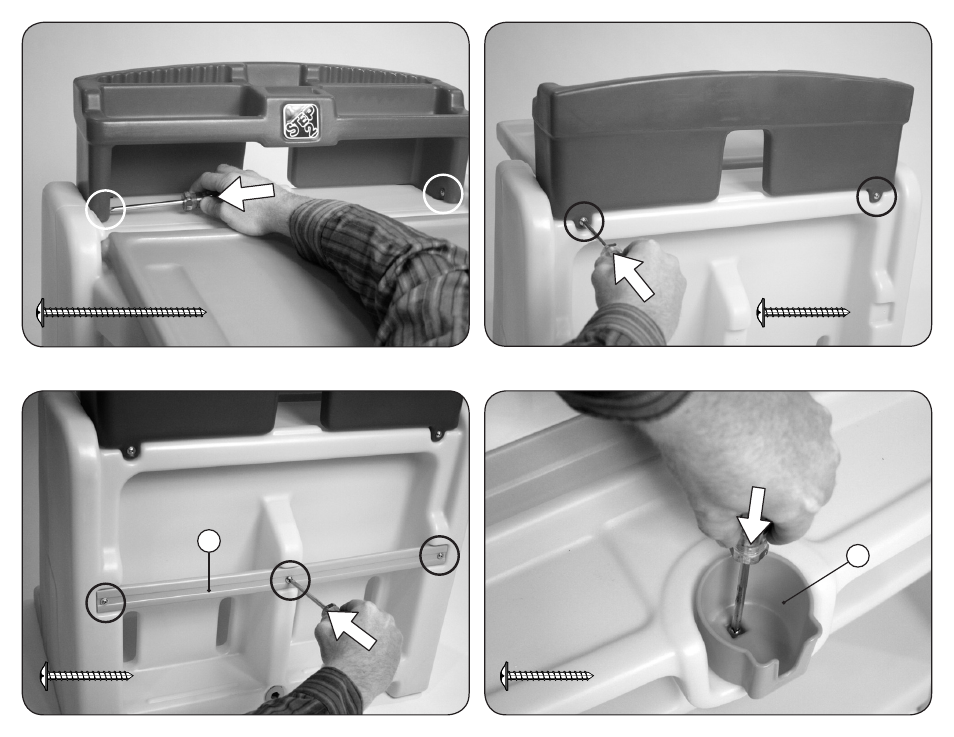 STEP 2