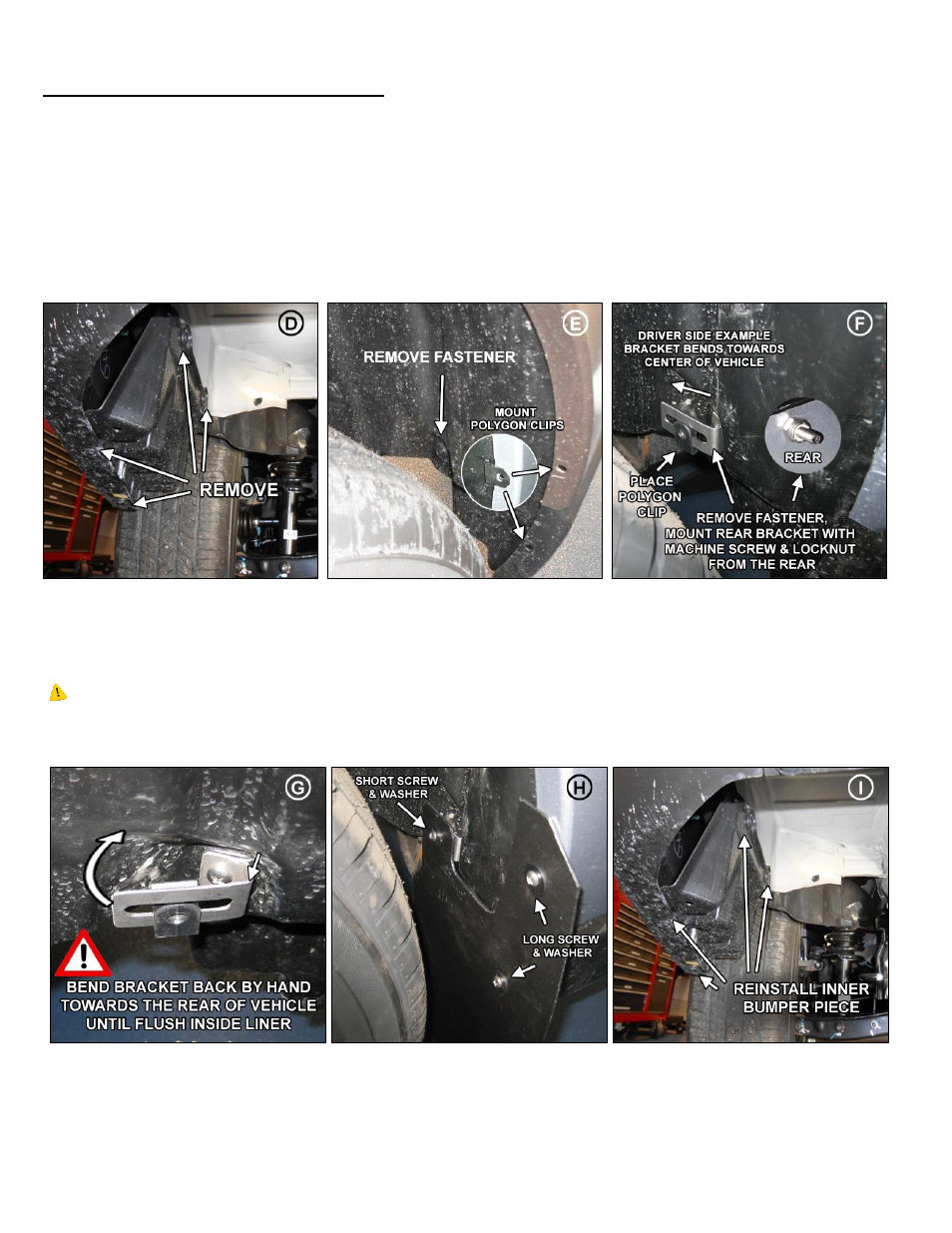 D

REMOVE

E

REMOVE FASTENER

MOUNT POLYGON CLIPS

F

DRIVER SIDE EXAMPLE BRACKET BENDS TOWARDS CENTER OF VEHICLE

REAR

PLACE POLYGON CLIP

REMOVE FASTENER, MOUNT REAR BRACKET WITH MACHINE SCREW & LOCKNUT FROM THE REAR

G

BEND BRACKET BACK BY HAND TOWARDS THE REAR OF VEHICLE UNTIL FLUSH INSIDE LINER

H

SHORT SCREW & WASHER

LONG SCREW & WASHER

I

REINSTALL INNER BUMPER PIECE