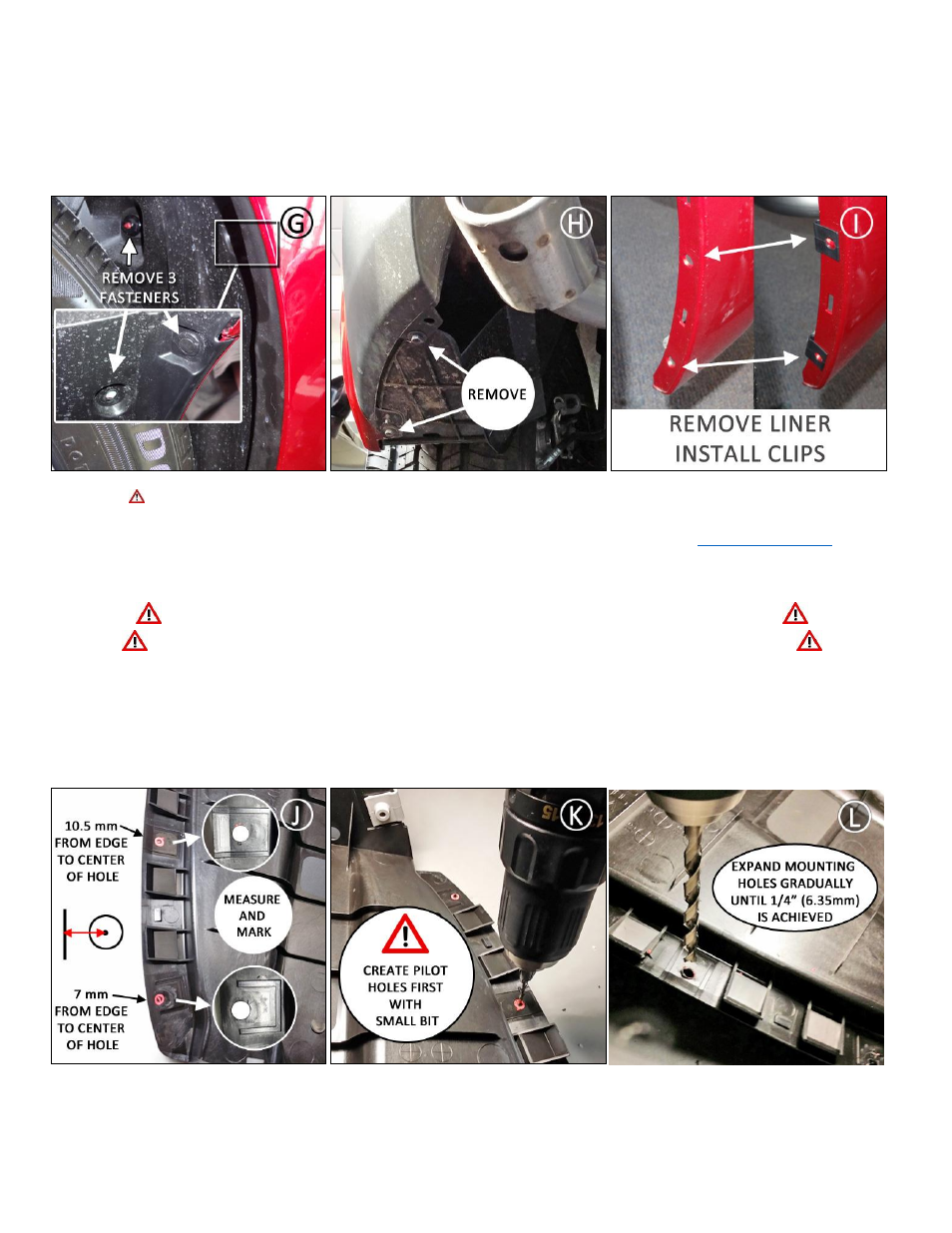 G

REMOVE 3 FASTENERS

H

REMOVE

I

REMOVE LINER INSTALL CLIPS

J

10.5 mm FROM EDGE TO CENTER OF HOLE

MEASURE AND MARK

7 mm FROM EDGE TO CENTER OF HOLE

K

CREATE PILOT HOLES FIRST WITH SMALL BIT

L

EXPAND MOUNTING HOLES GRADUALLY UNTIL 1/4" (6.35mm) IS ACHIEVED