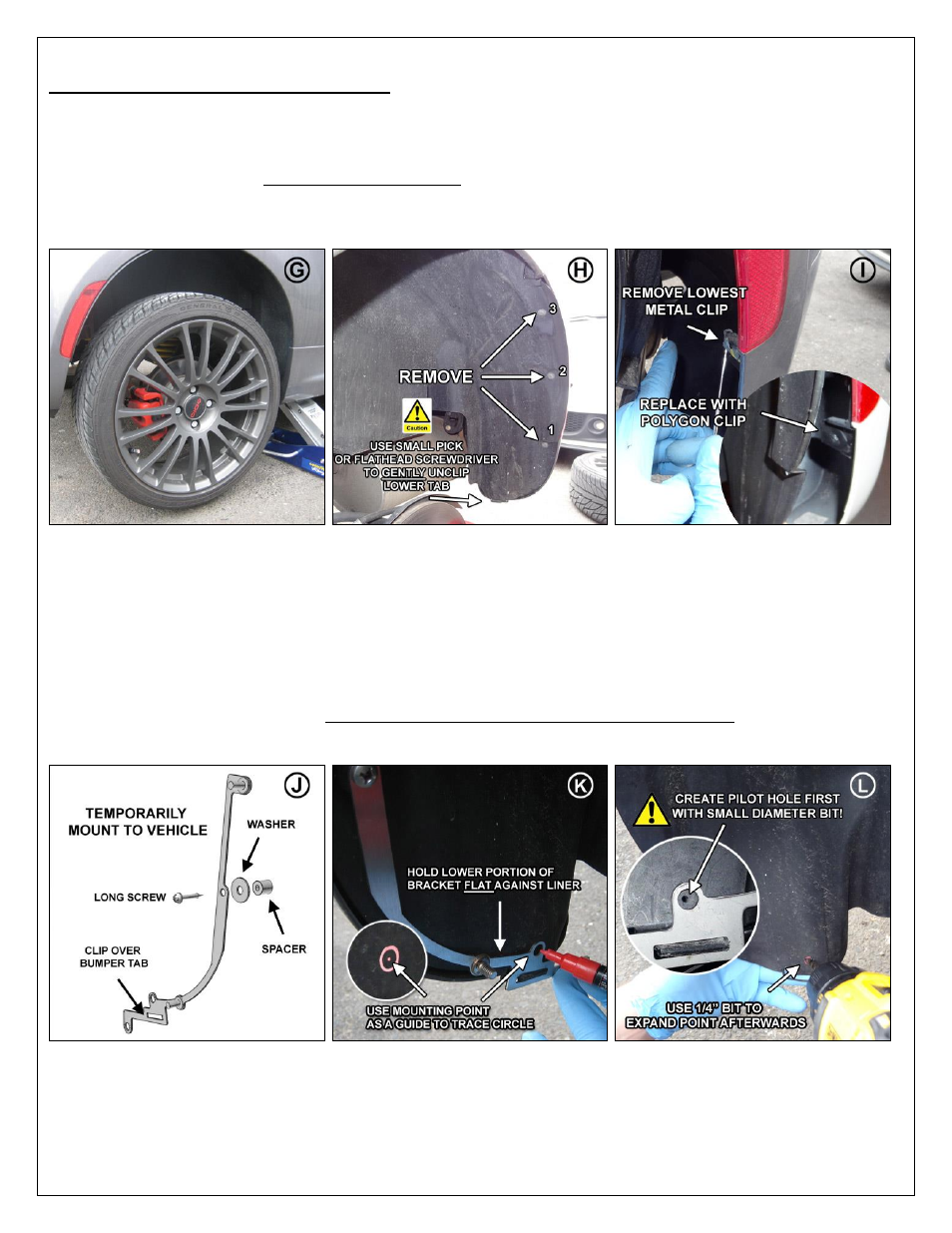 G

H

REMOVE

3

2

1

Caution

USE SMALL PICK OR FLATHEAD SCREWDRIVER TO GENTLY UNCLIP LOWER TAB

I

REMOVE LOWEST METAL CLIP

REPLACE WITH POLYGON CLIP

J

TEMPORARILY MOUNT TO VEHICLE

WASHER

LONG SCREW

SPACER

CLIP OVER BUMPER TAB

K

HOLD LOWER PORTION OF BRACKET FLAT AGAINST LINER

USE MOUNTING POINT AS A GUIDE TO TRACE CIRCLE

L

CREATE PILOT HOLE FIRST WITH SMALL DIAMETER BIT!

USE 1/4" BIT TO EXPAND POINT AFTERWARDS