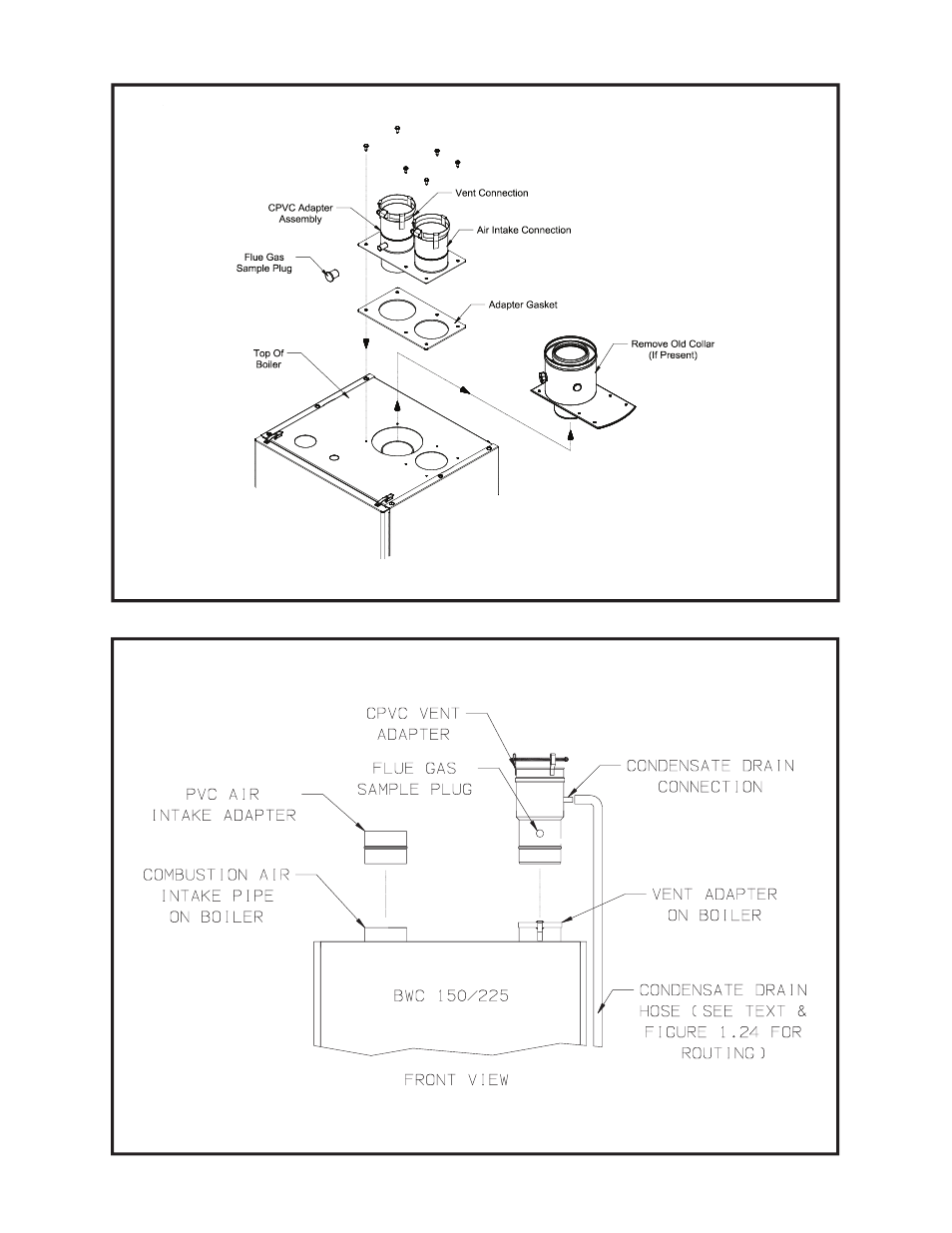 Vent Connection

CPVC Adapter Assembly

Air Intake Connection

Flue Gas Sample Plug

Adapter Gasket

Remove Old Collar (If Present)

Top Of Boiler

CPVC VENT ADAPTER

FLUE GAS SAMPLE PLUG

CONDENSATE DRAIN CONNECTION

PVC AIR INTAKE ADAPTER

COMBUSTION AIR INTAKE PIPE ON BOILER

VENT ADAPTER ON BOILER

BWC 150/225

CONDENSATE DRAIN HOSE (SEE TEXT & FIGURE 1.24 FOR ROUTING)

FRONT VIEW