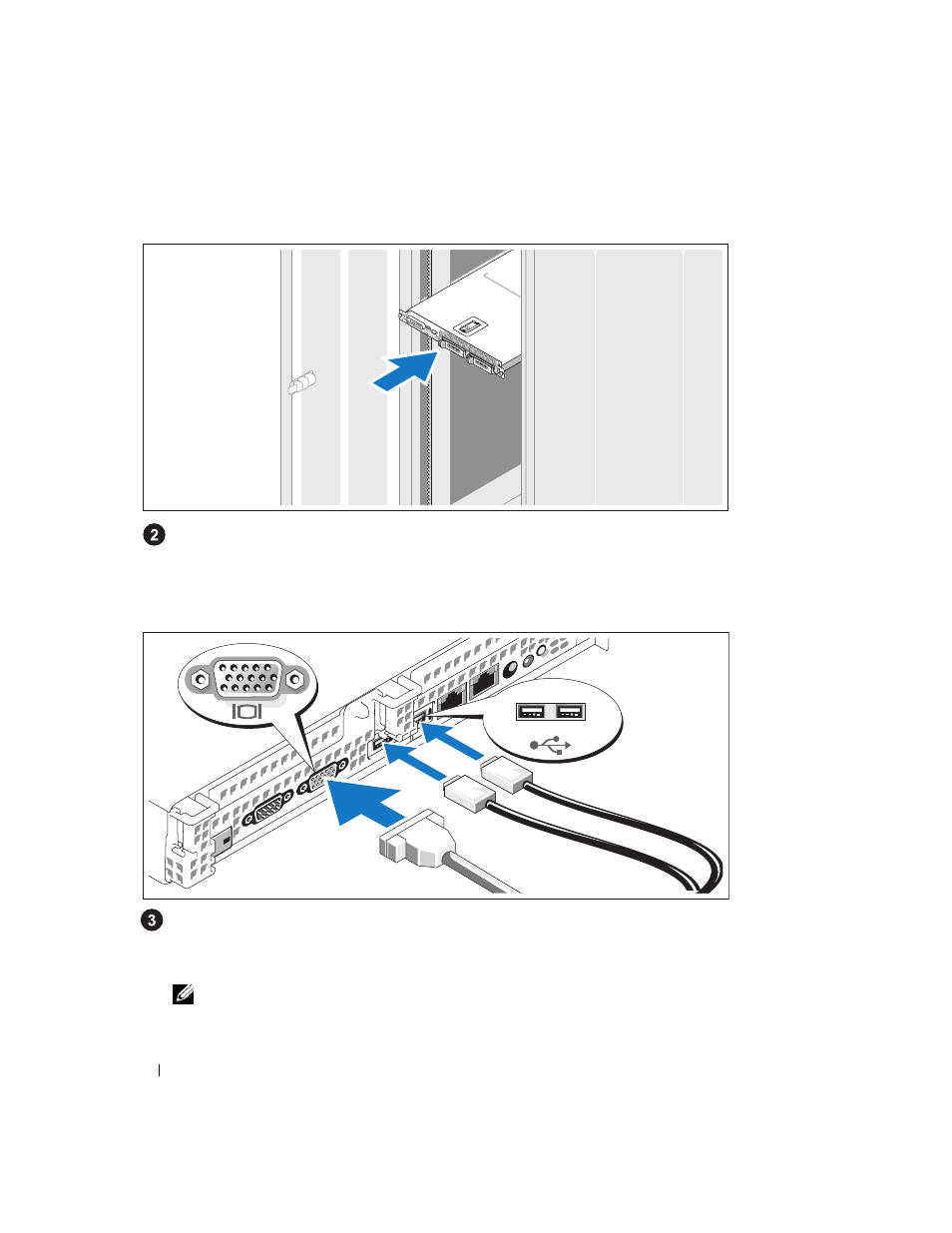 2

3