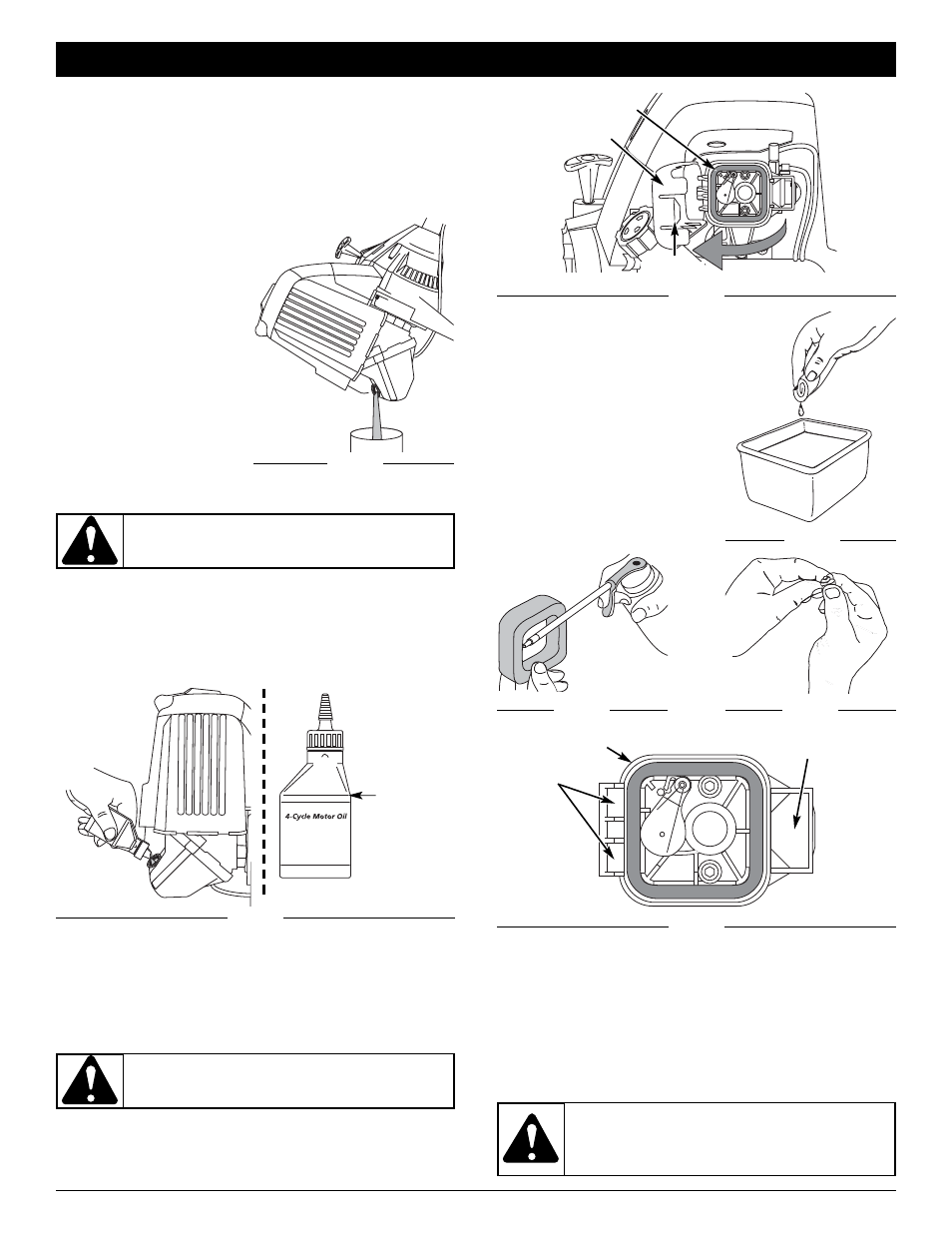 4-Cycle Motor Oil