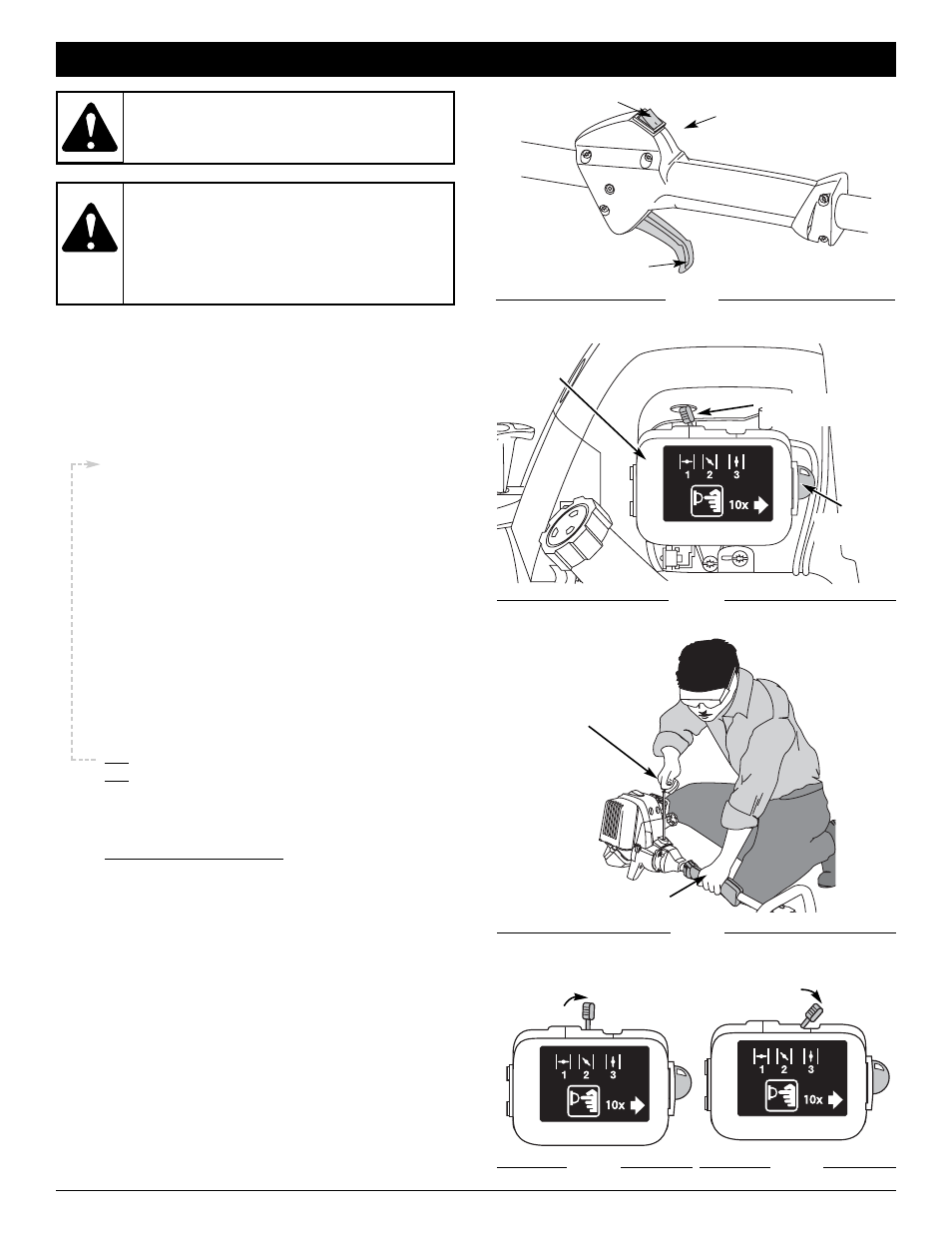 1 2 3

10x

1 2 3

10x

1 2 3

10x