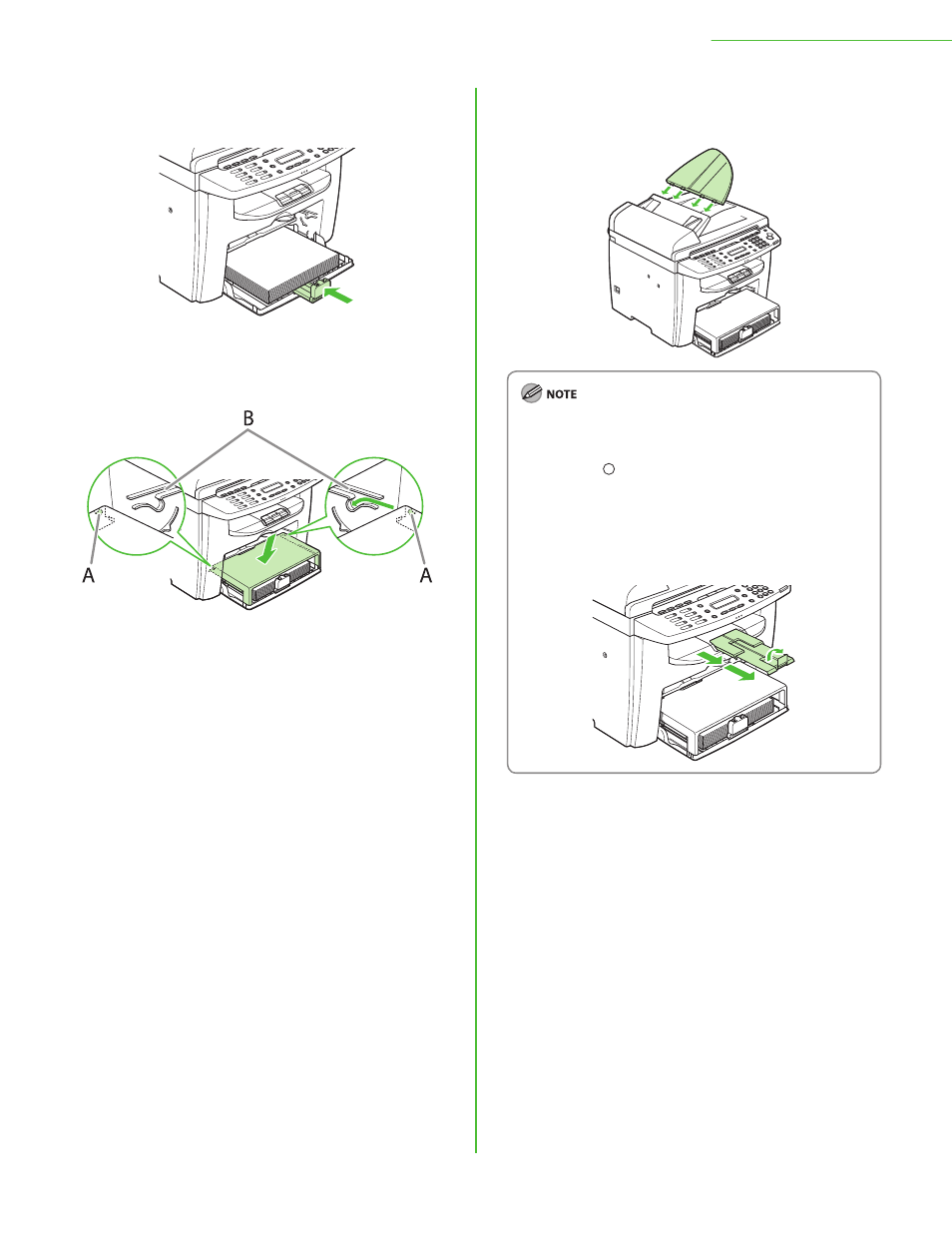 B

A

A

NOTE