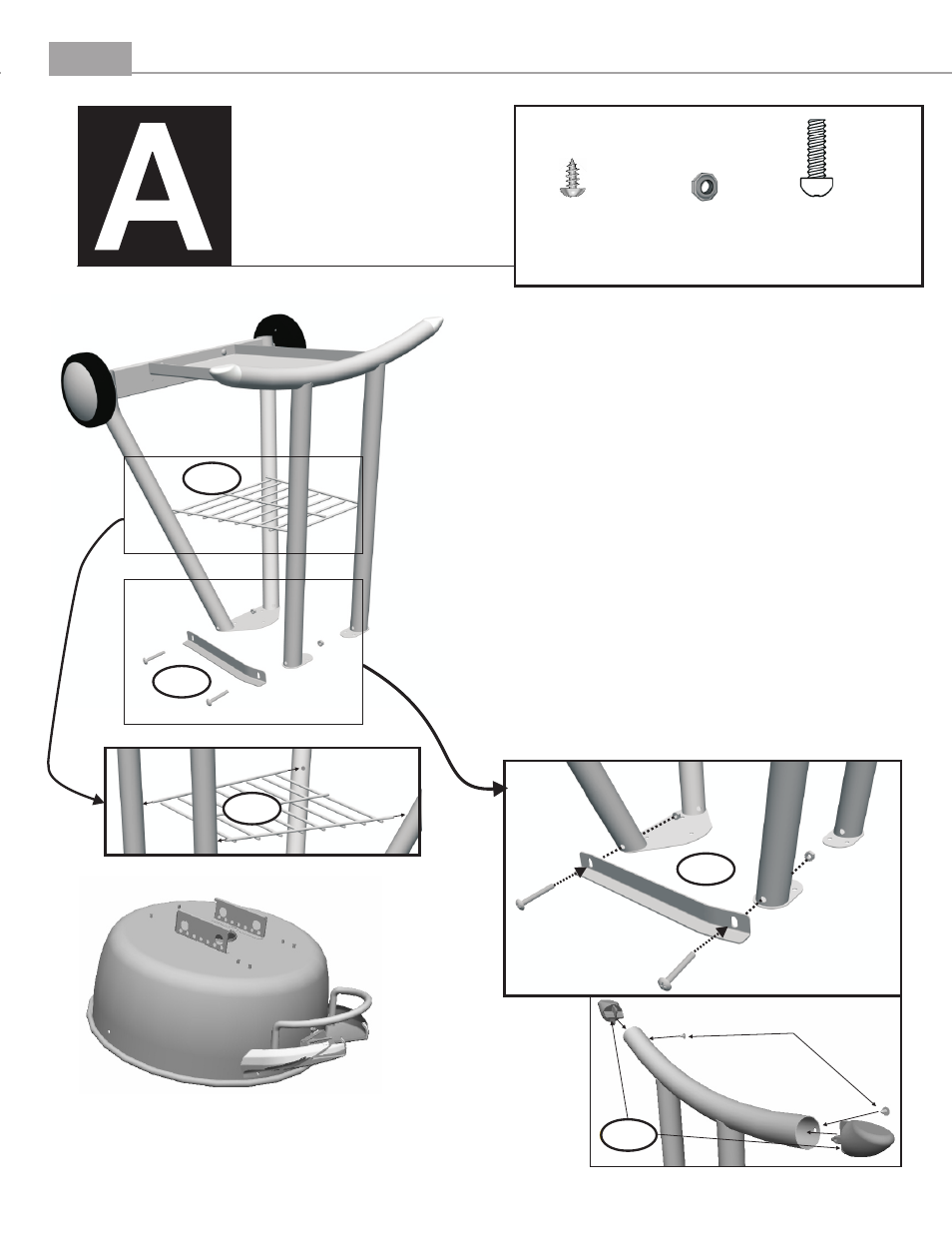 A