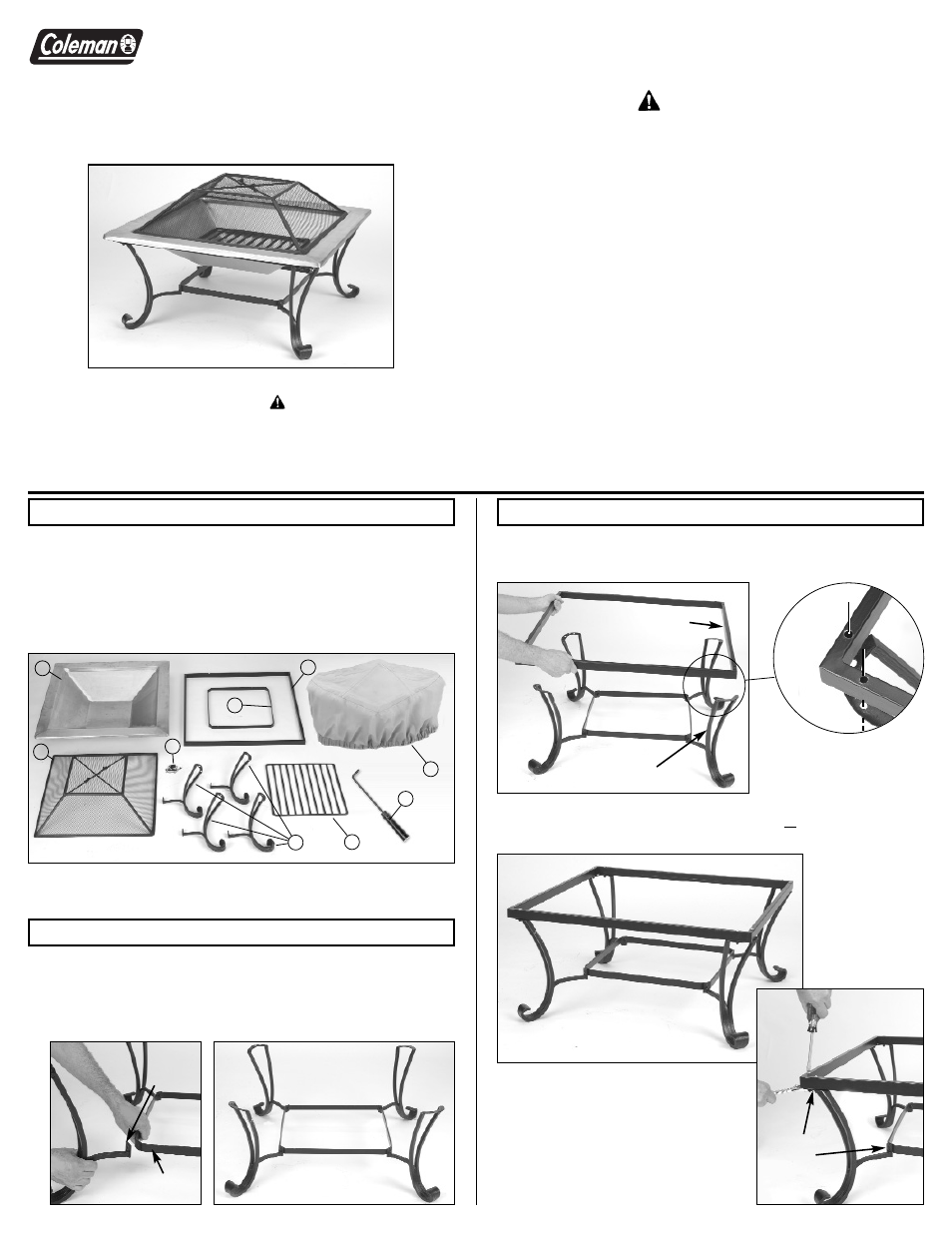 Coleman