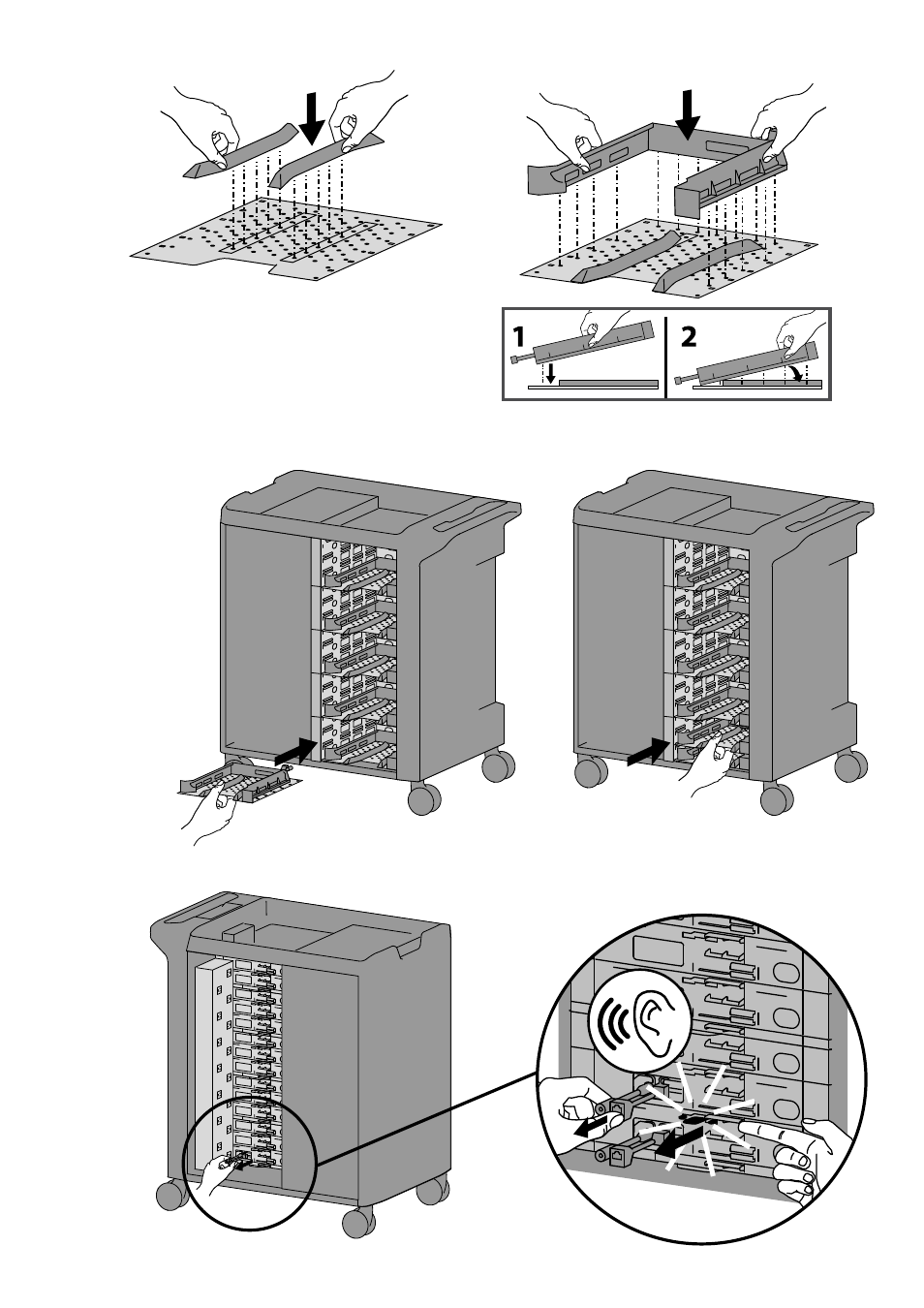 1

2