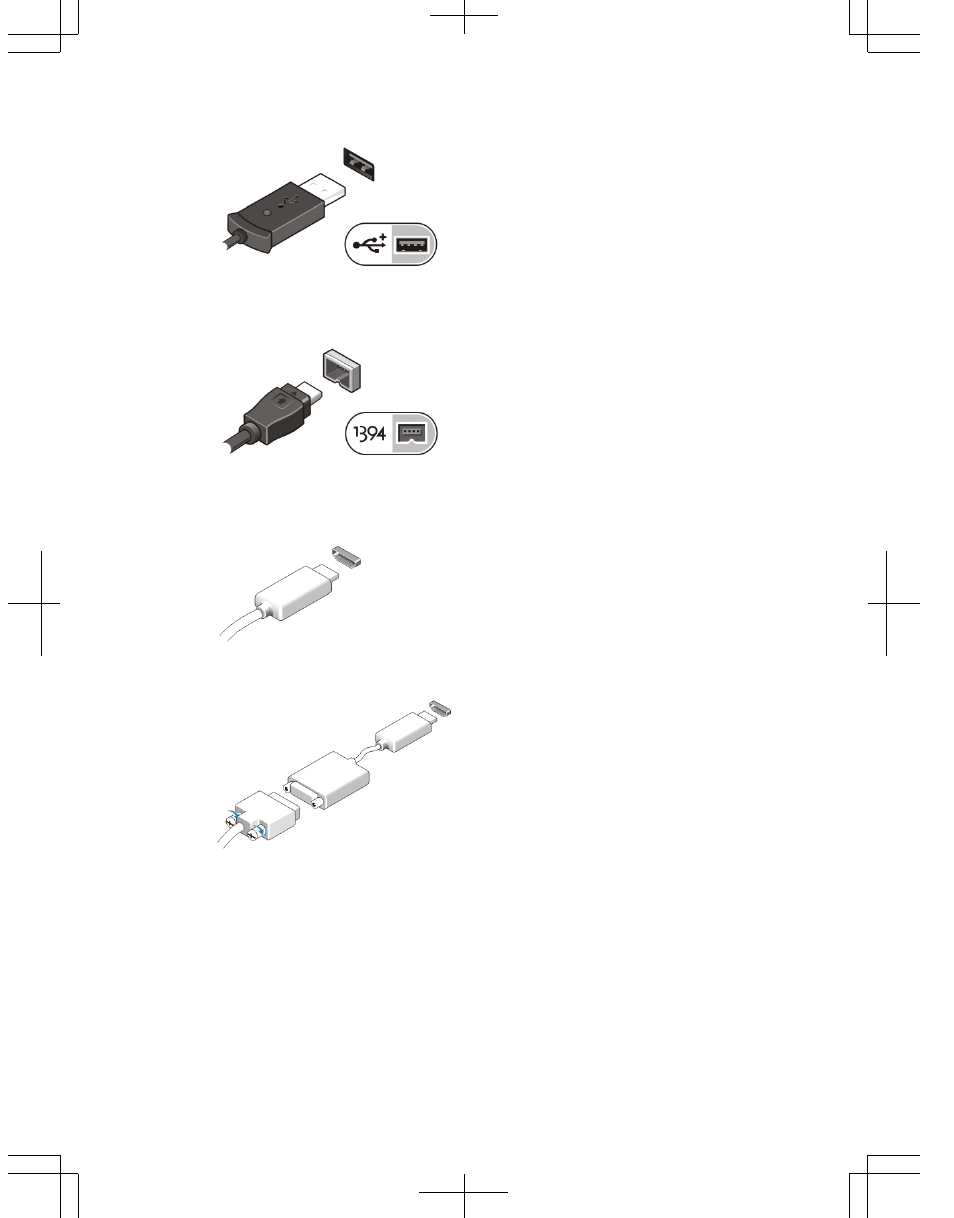 1394