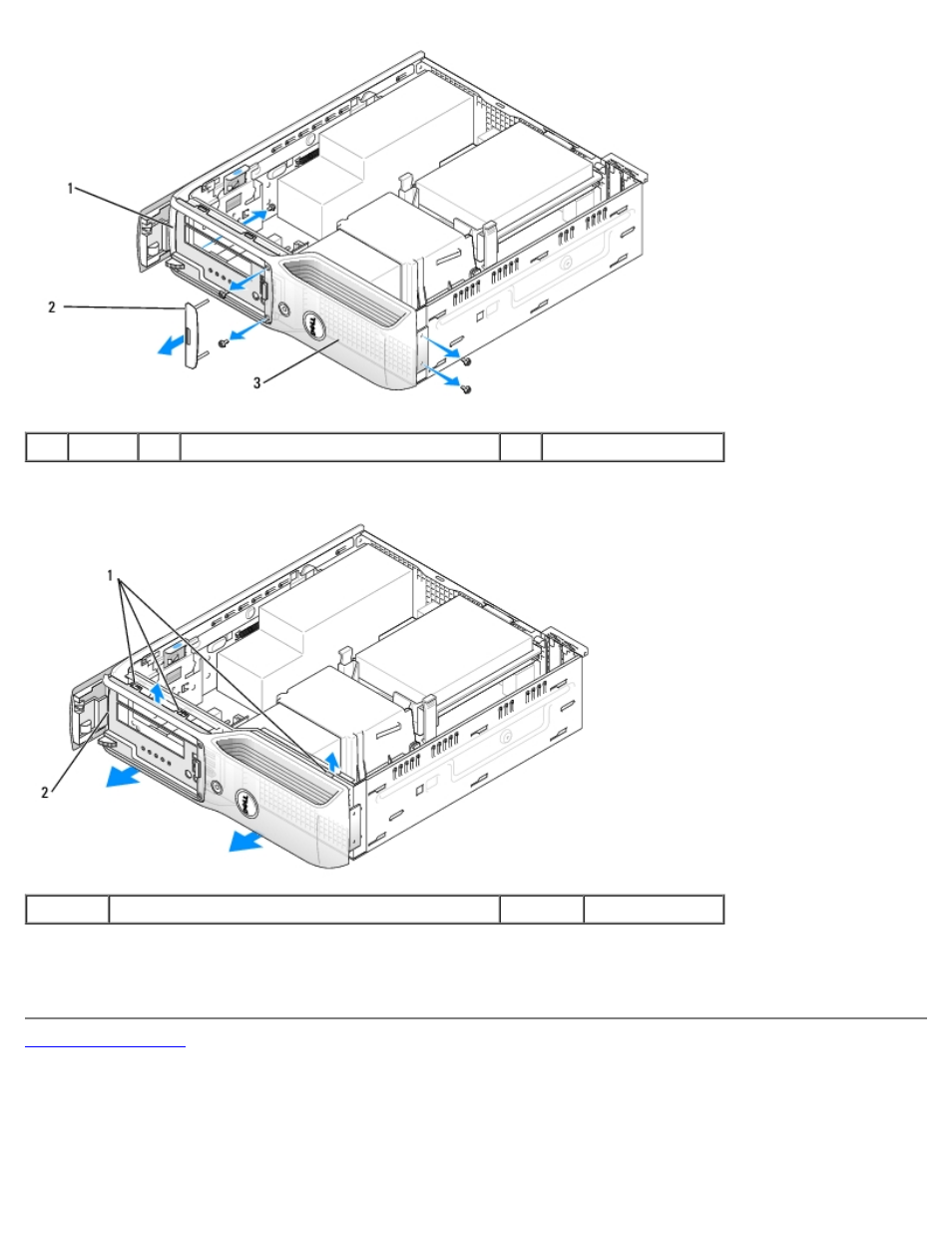 1

2

3

1

2