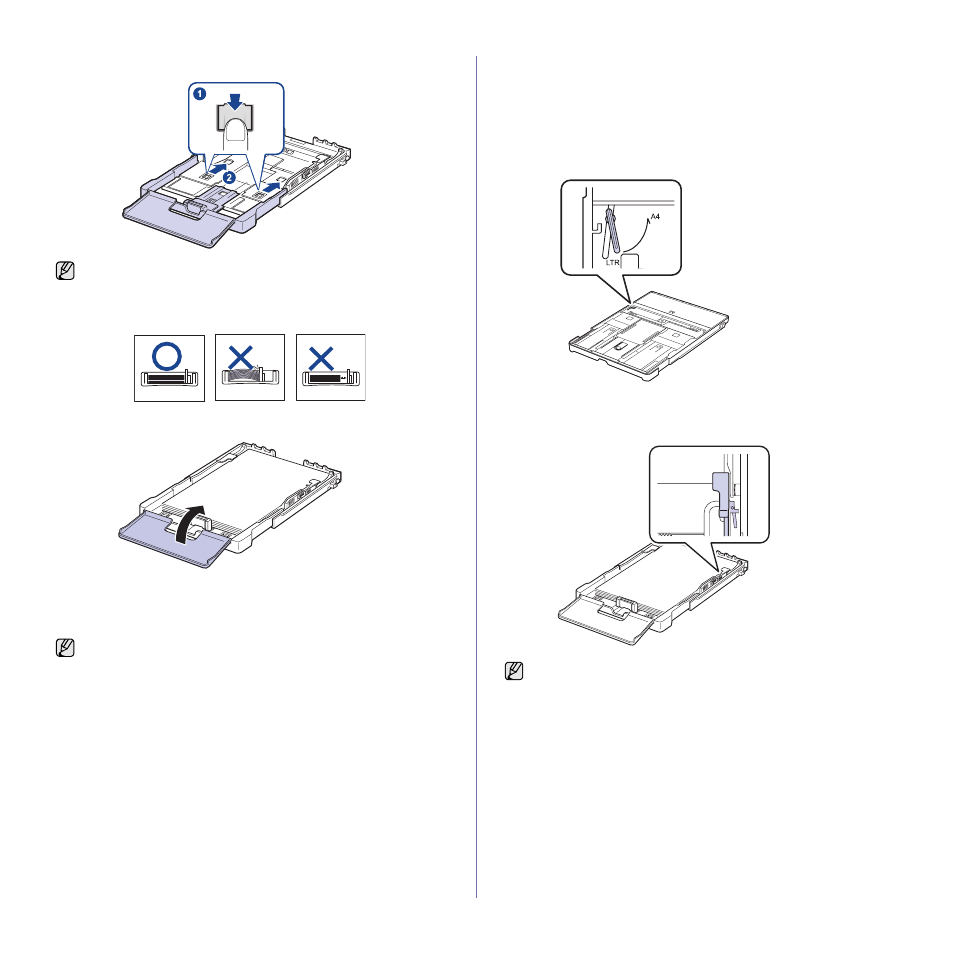 1

2

A4

LTR