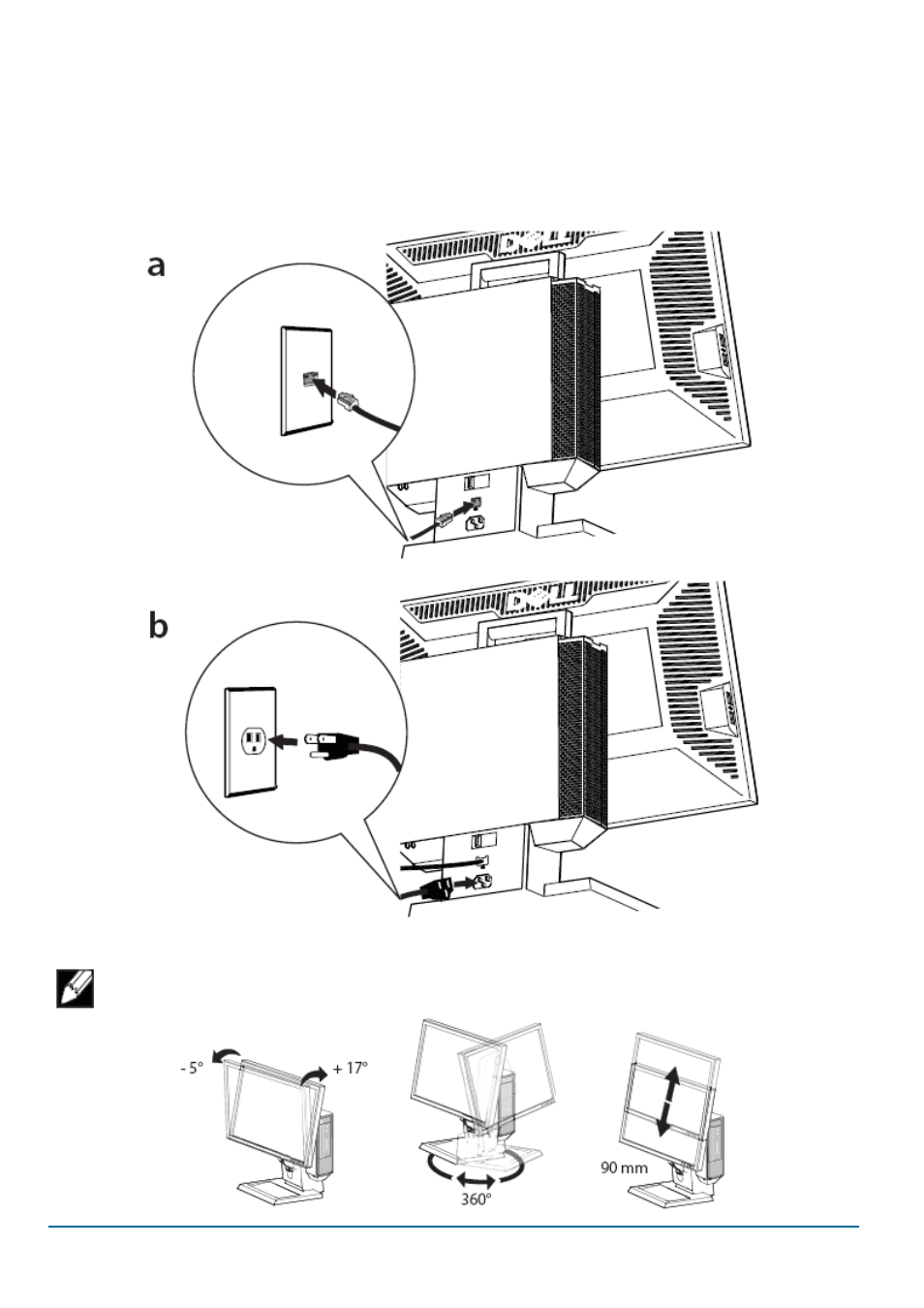 a

b

- 5°

+ 17°

360°

90 mm