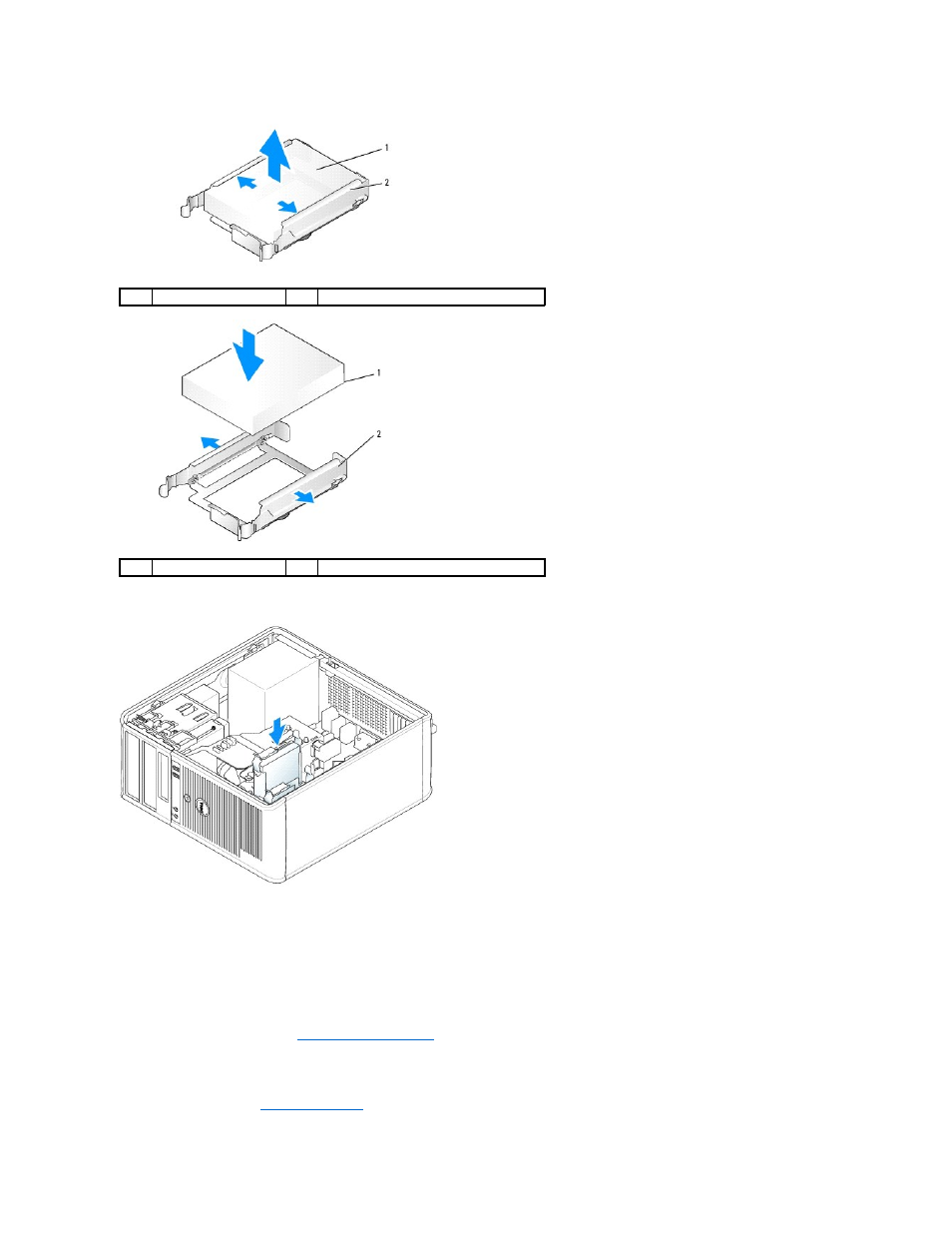 1

2

1

2