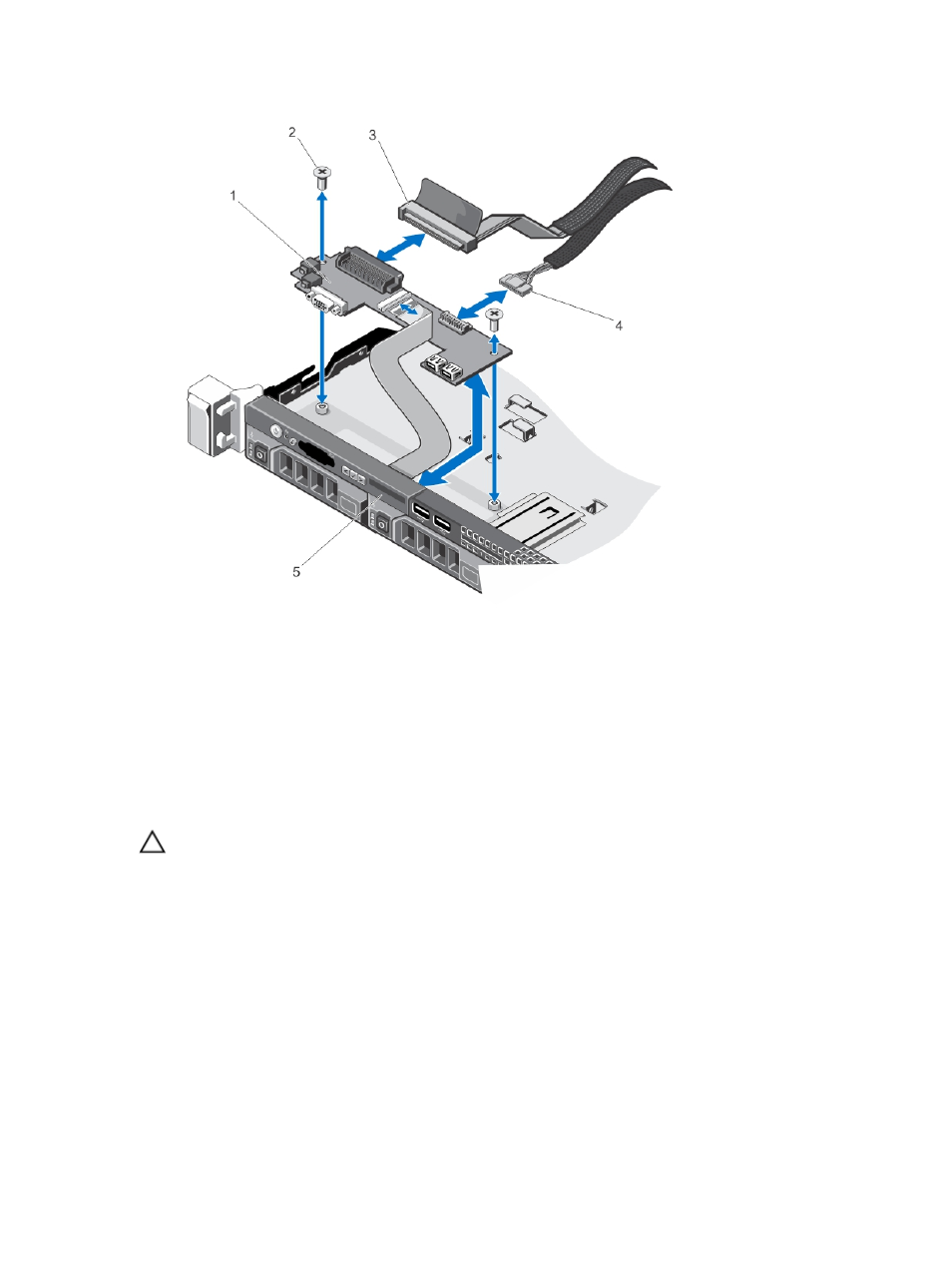 2

3

1

4

5