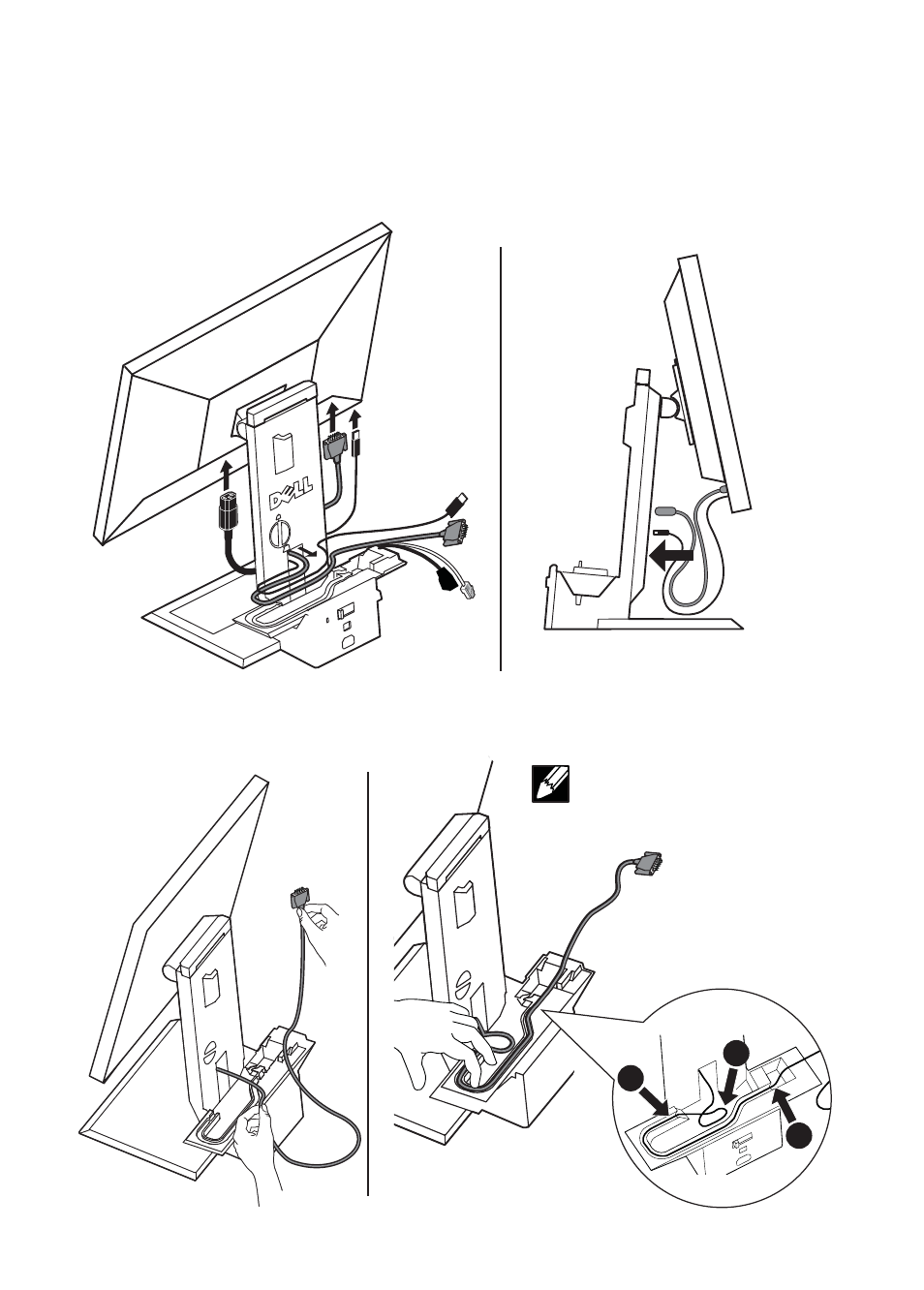 DELL