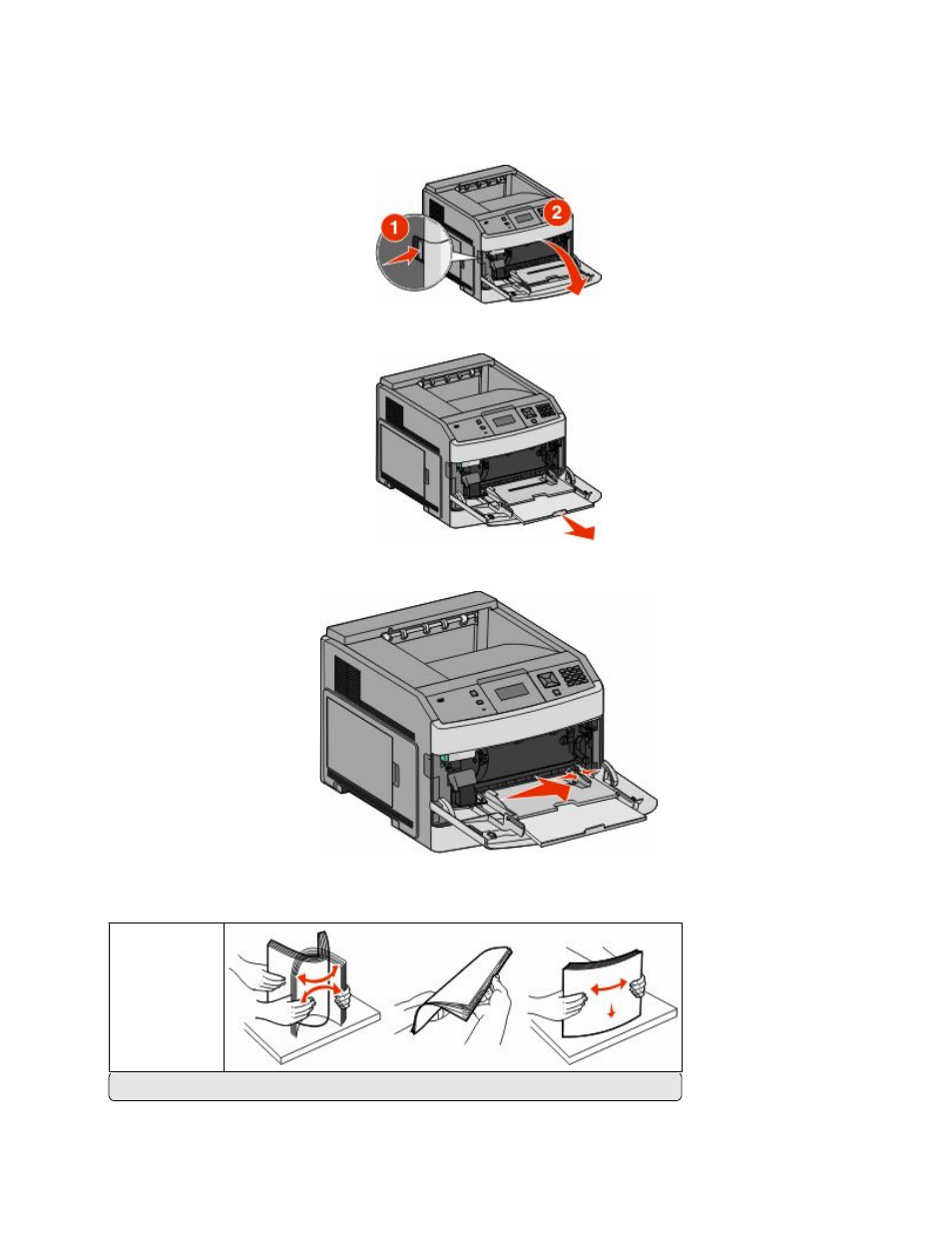 1

2