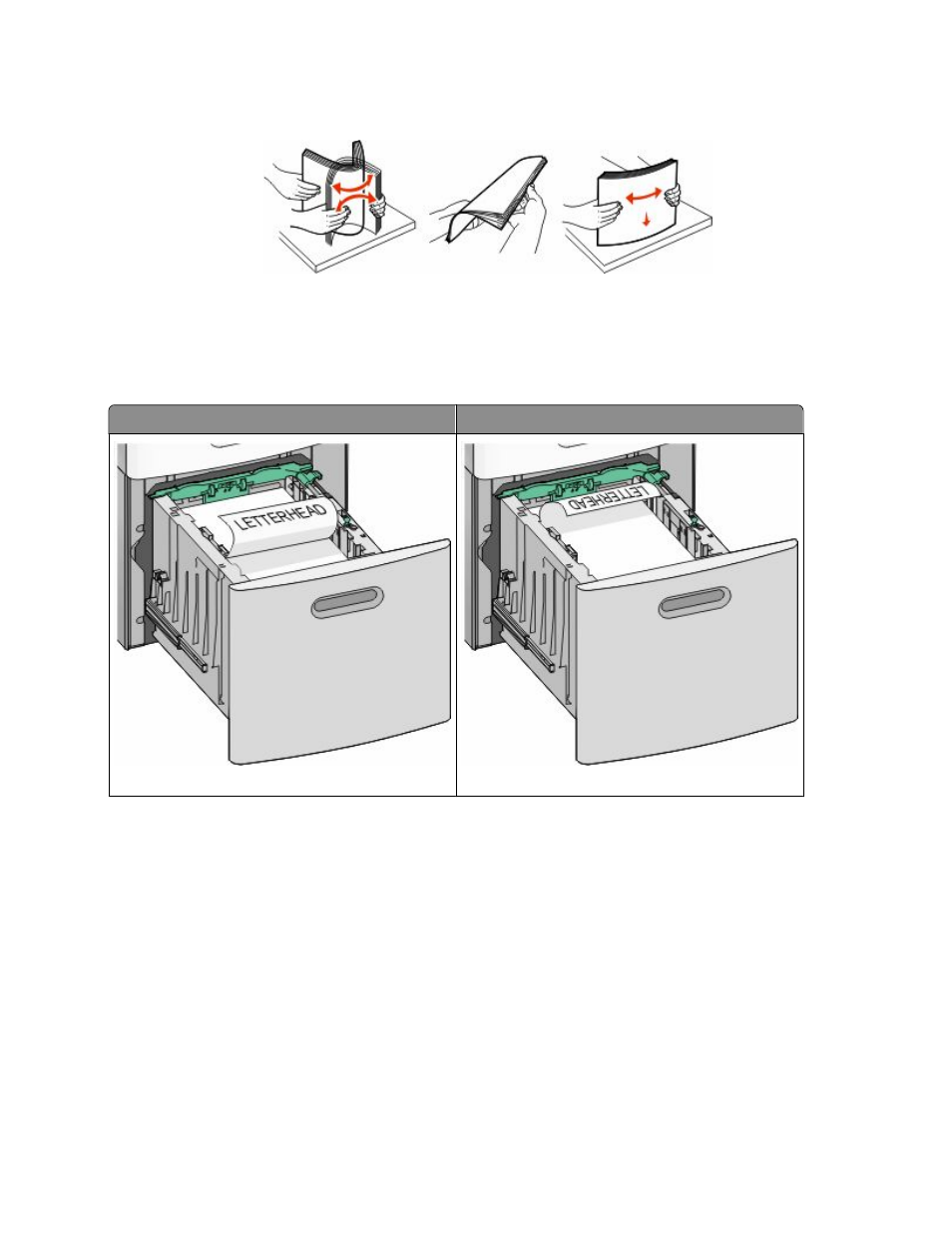 LETTERHEAD

LETTERHEAD