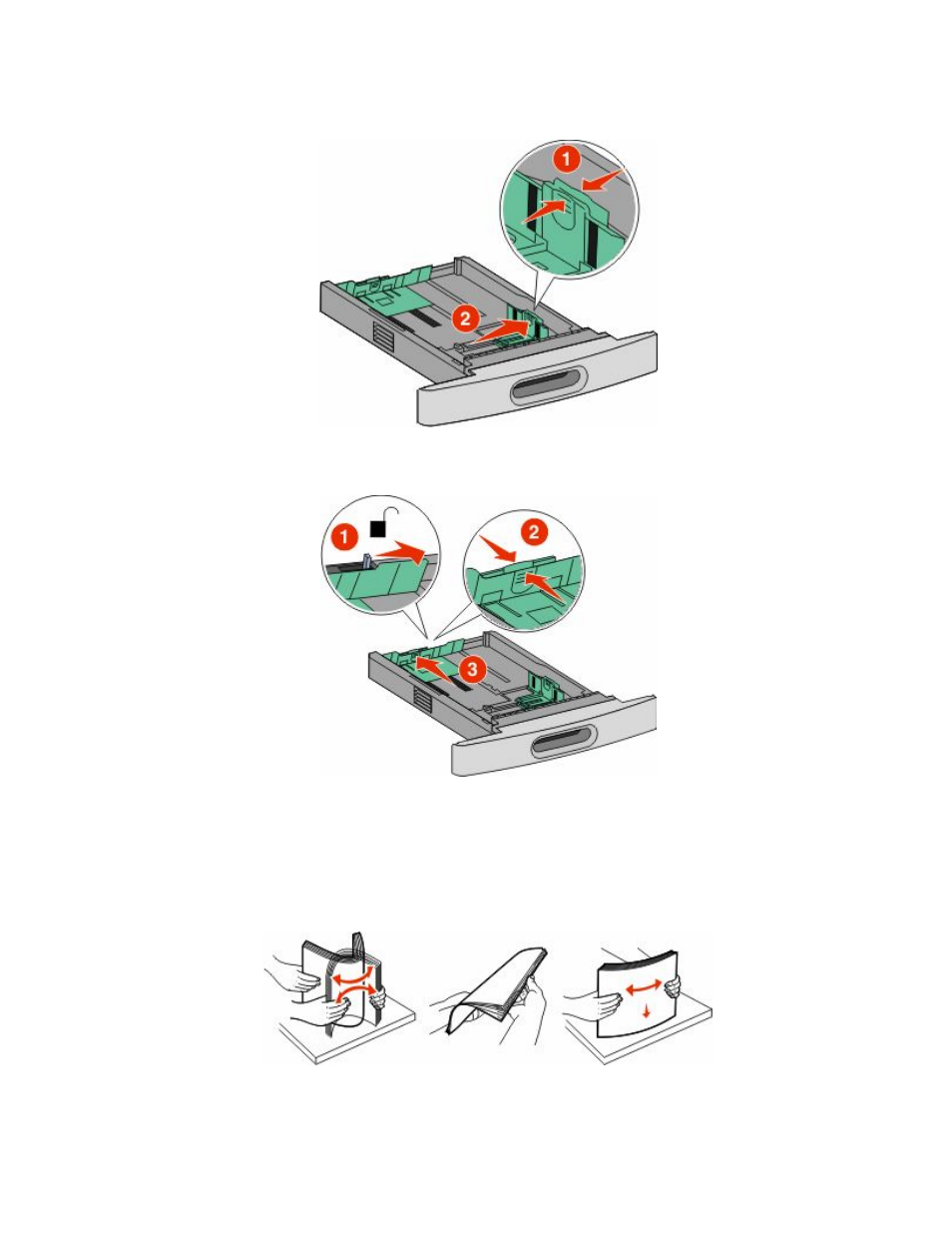 1

2

1

2

3