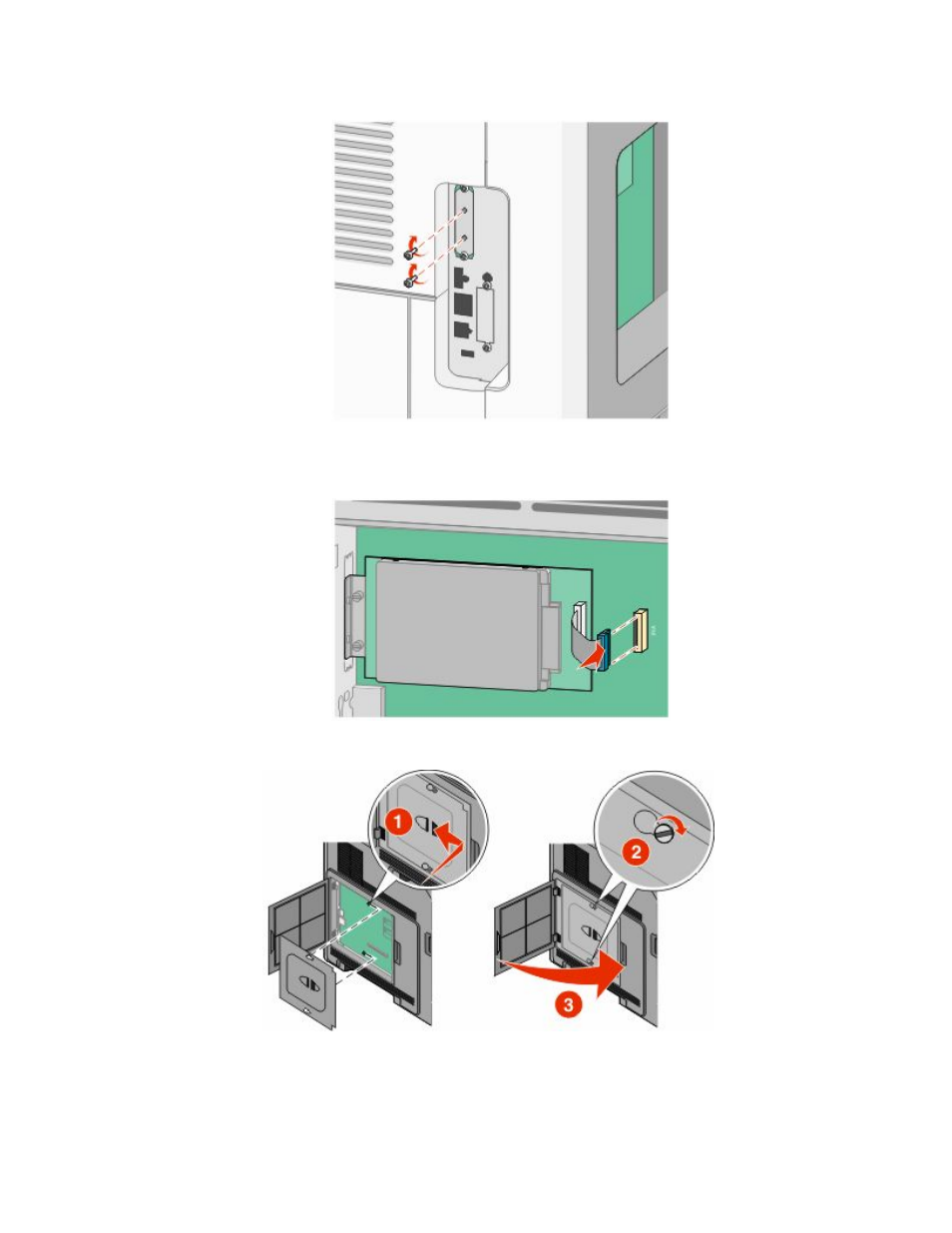 1

2

3