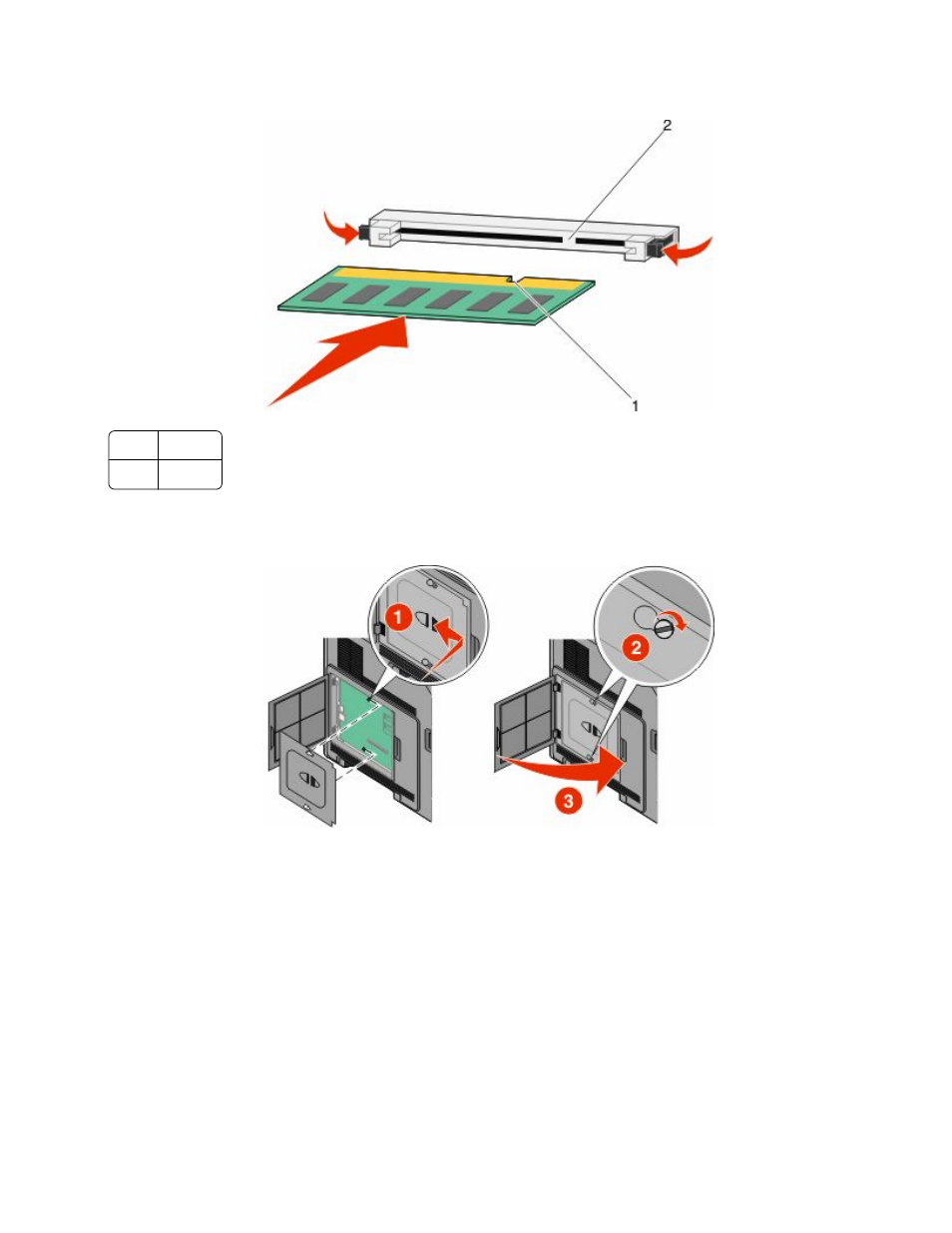 2

1

1

2

3