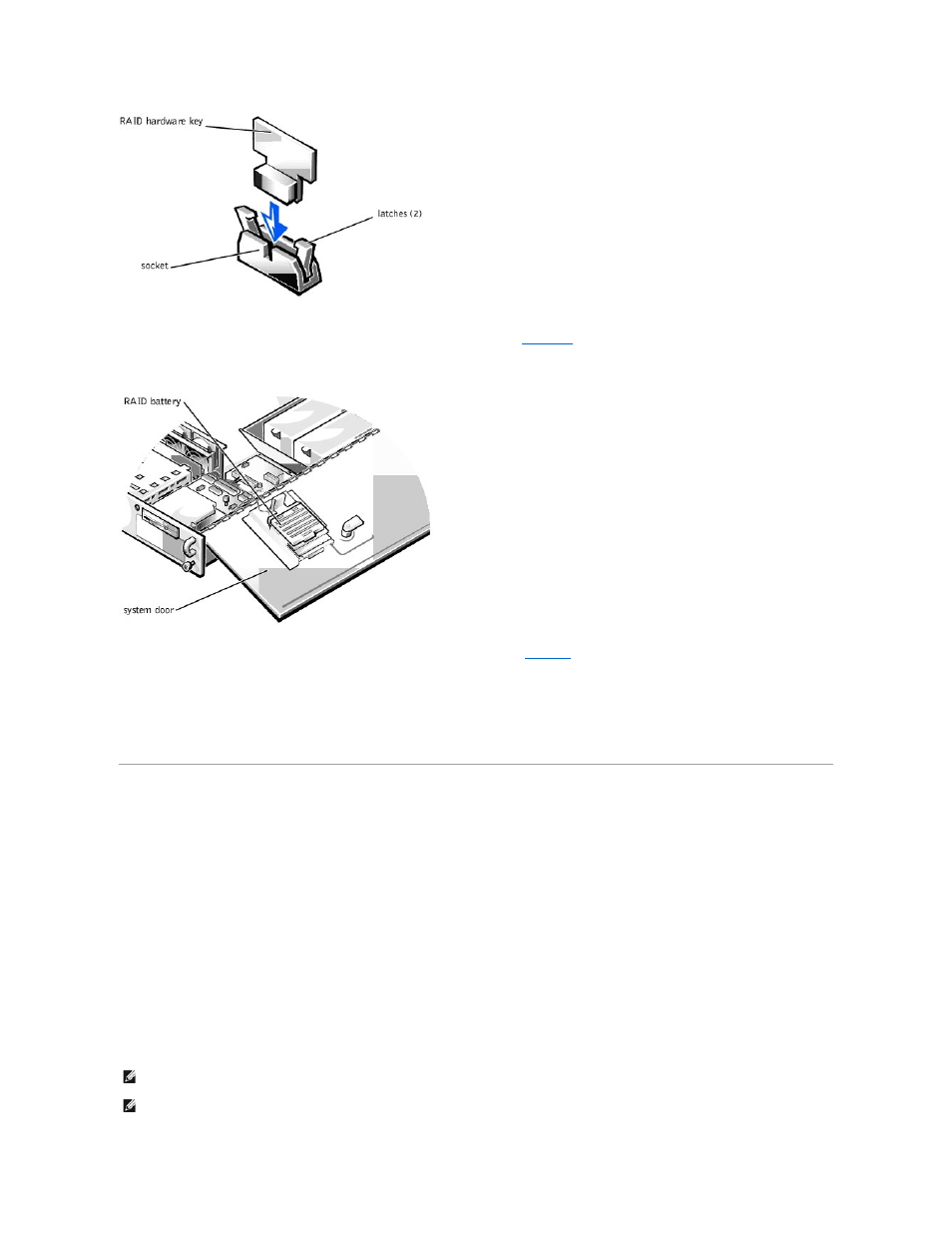 RAID hardware key

latches (2)

socket

RAID battery

system door