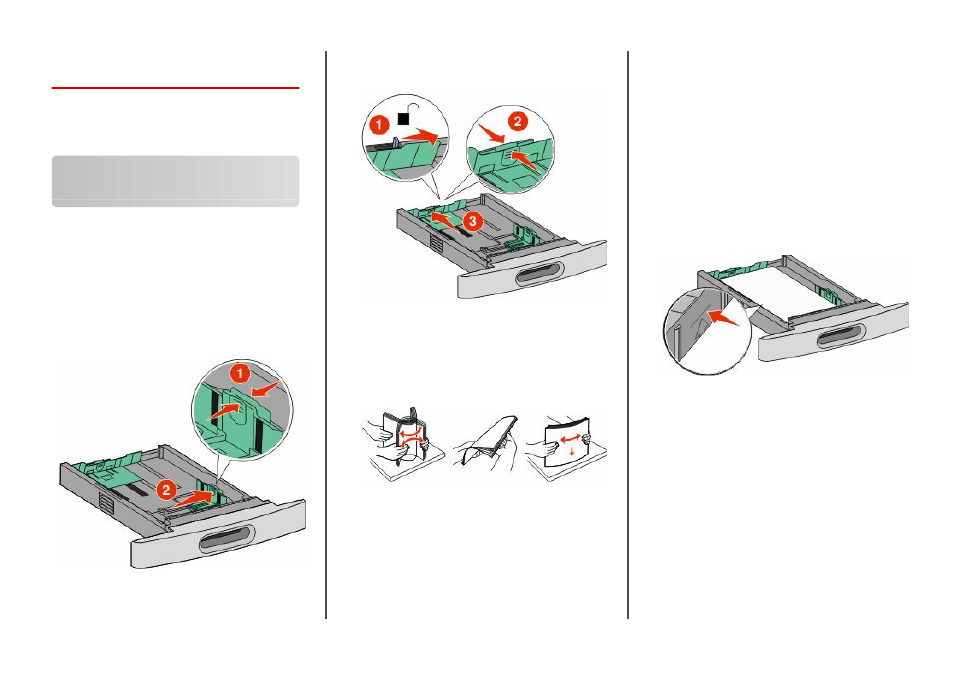 1

2

1

2

3