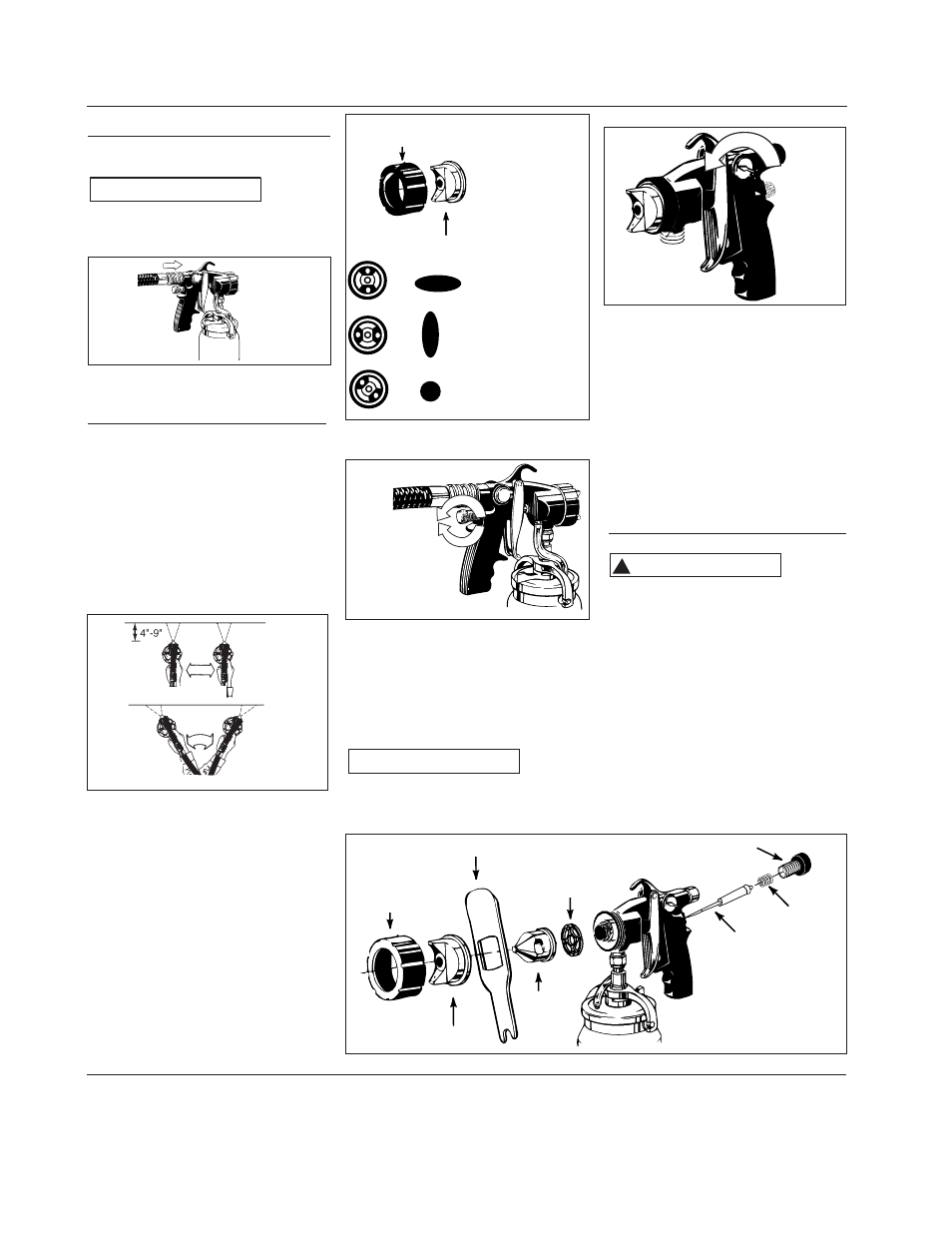 4"-9"