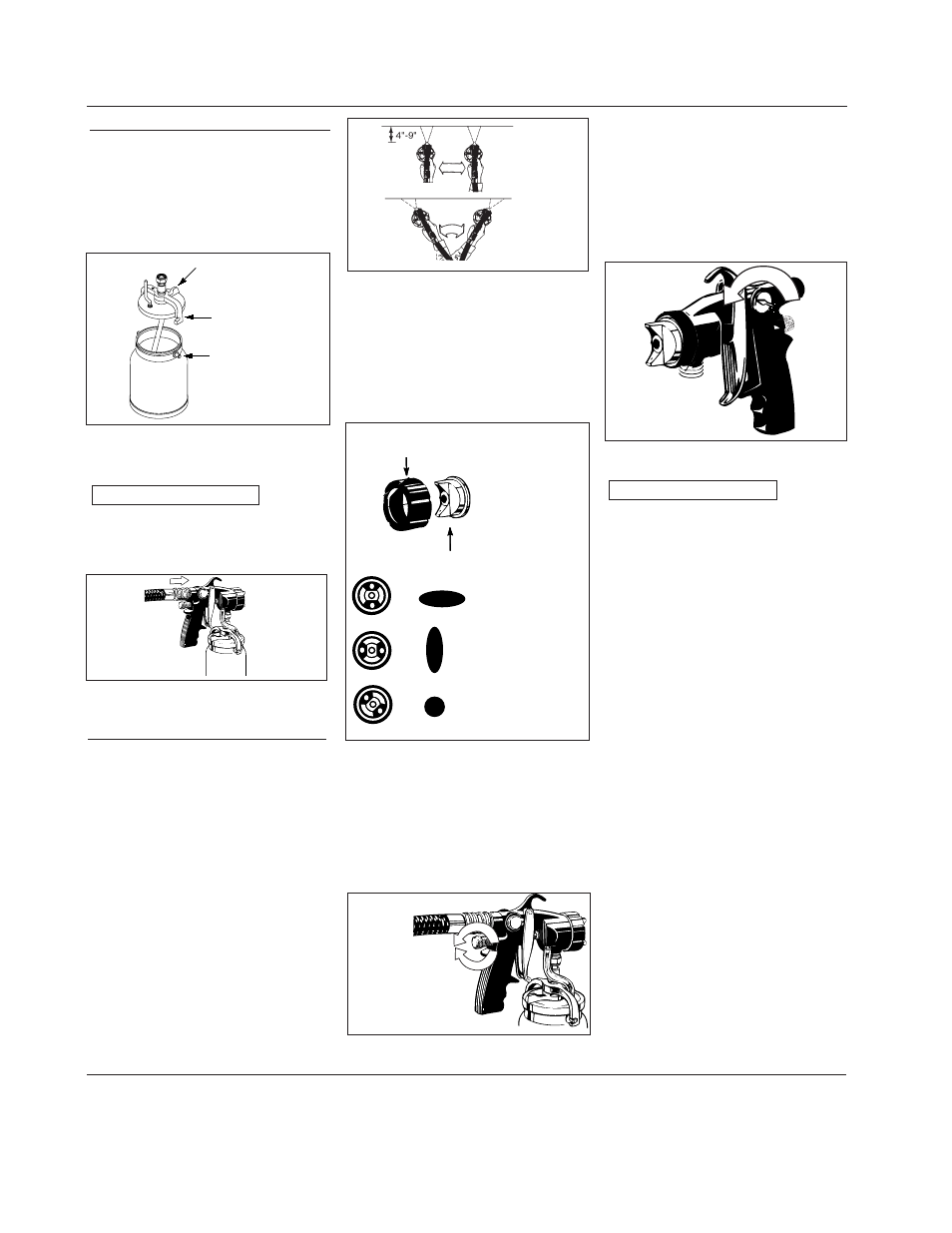 4"-9"