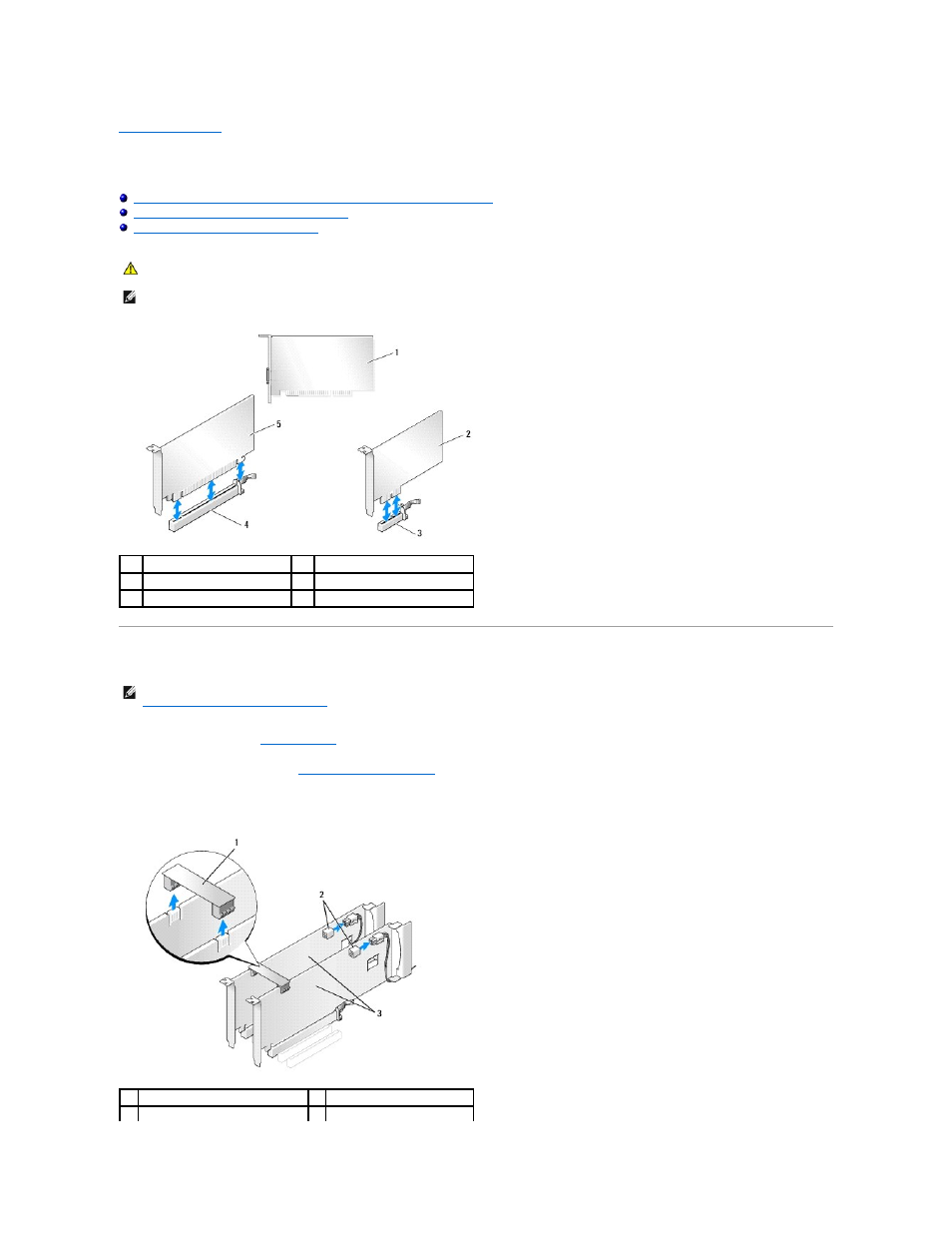 1

5

2

4

3

1

2

3