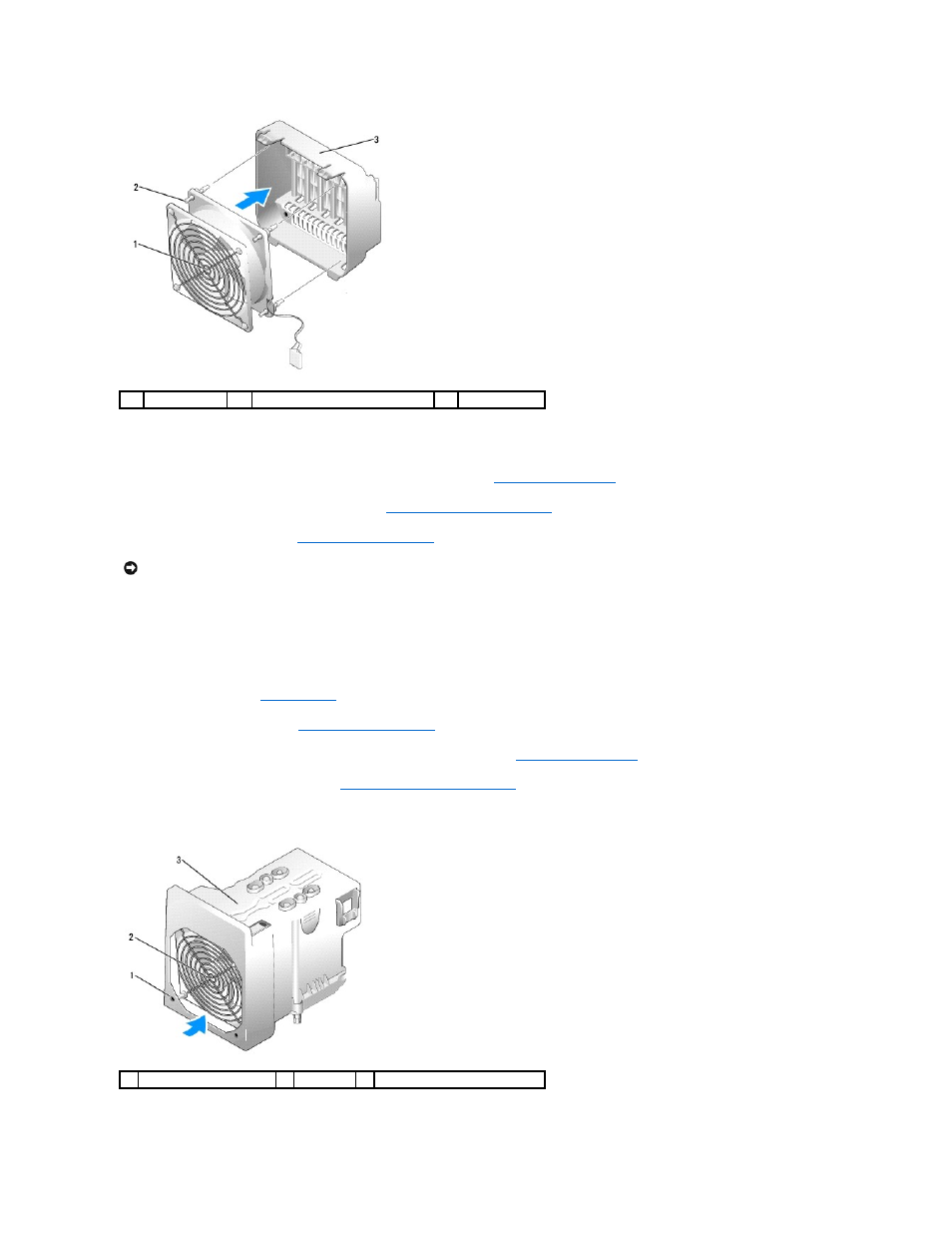 3

2

1

3

2

1