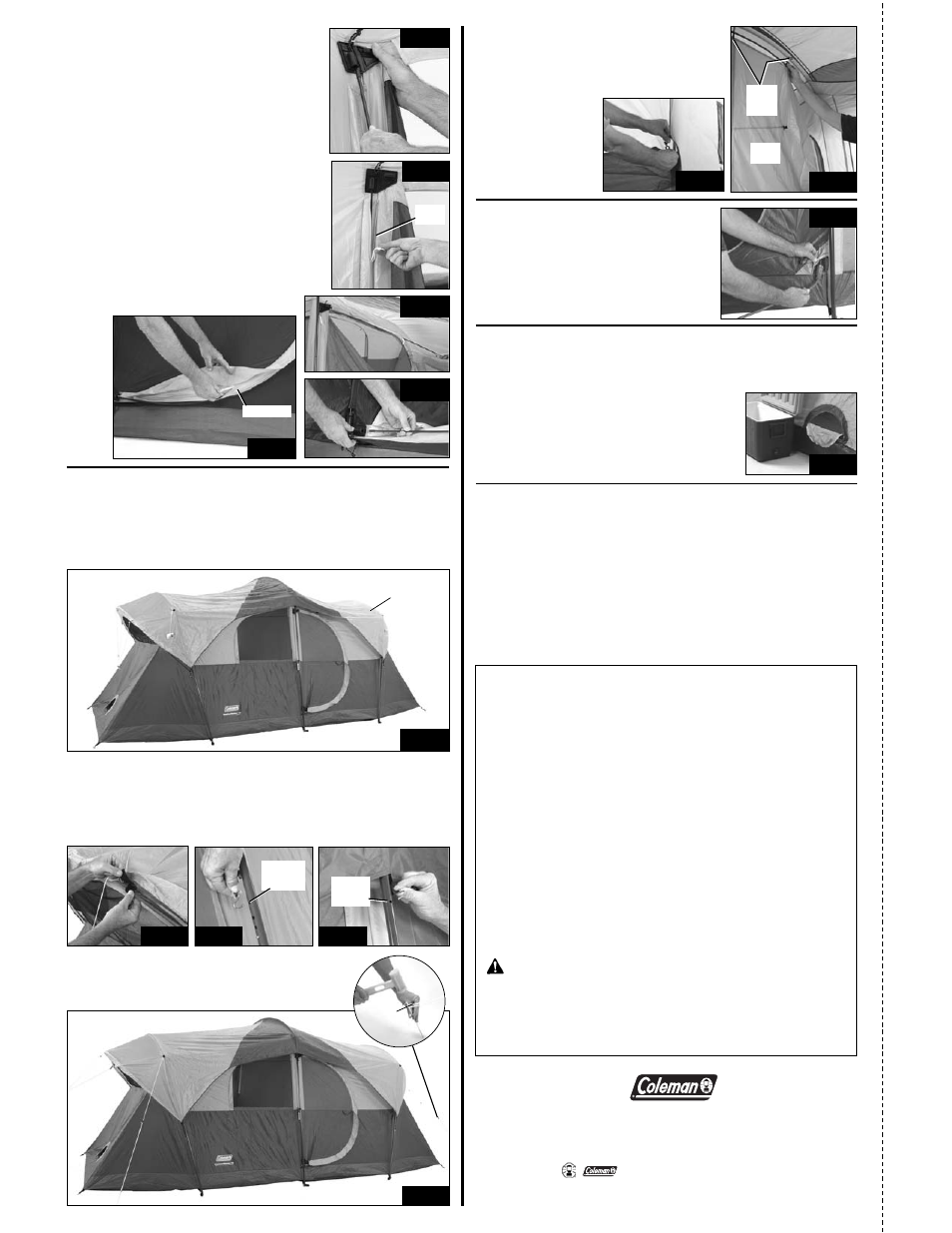 Coleman