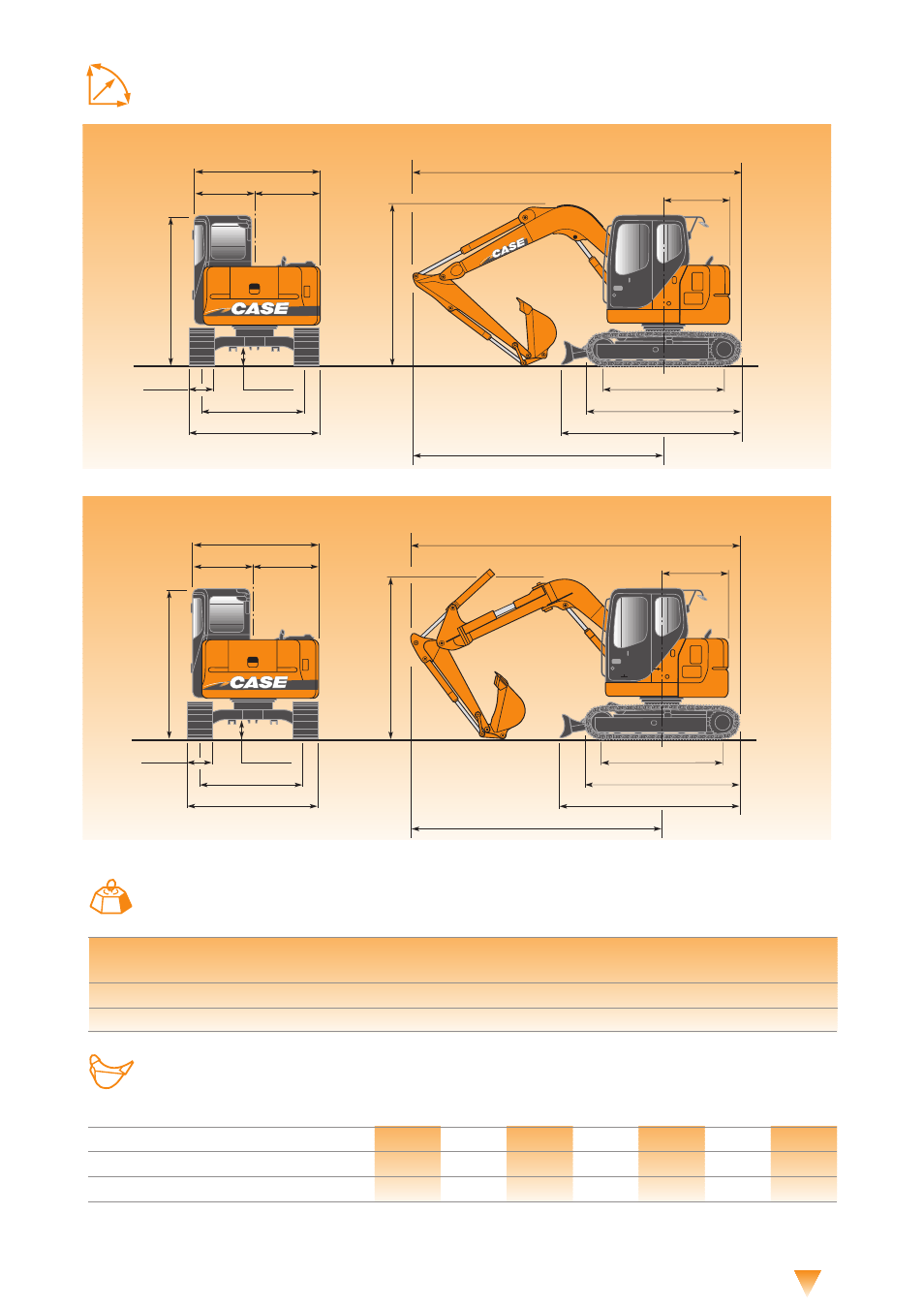 CASE

CASE

CASE

CASE